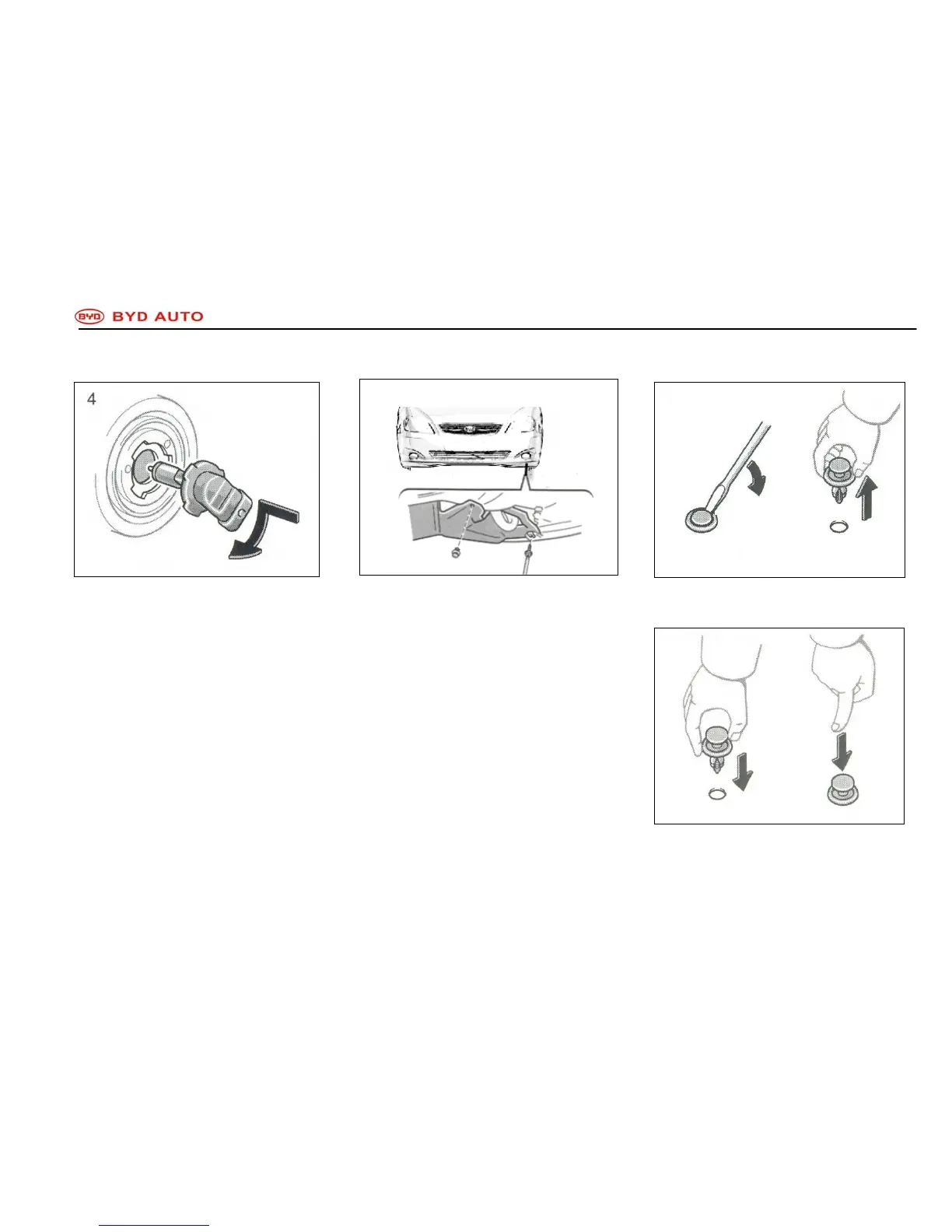 BYD BYD AUTO

4