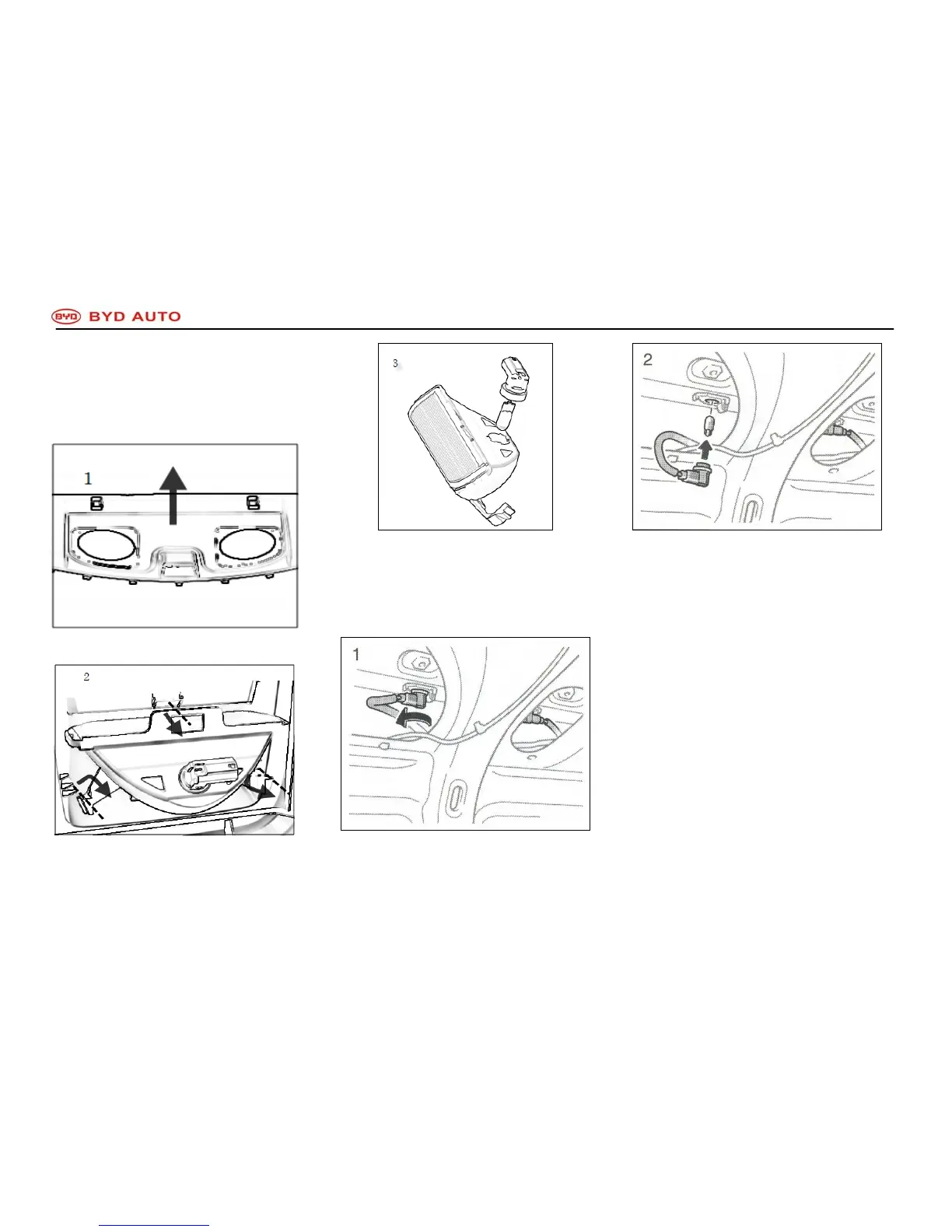 BYD BYD AUTO

1

2

3

1

2