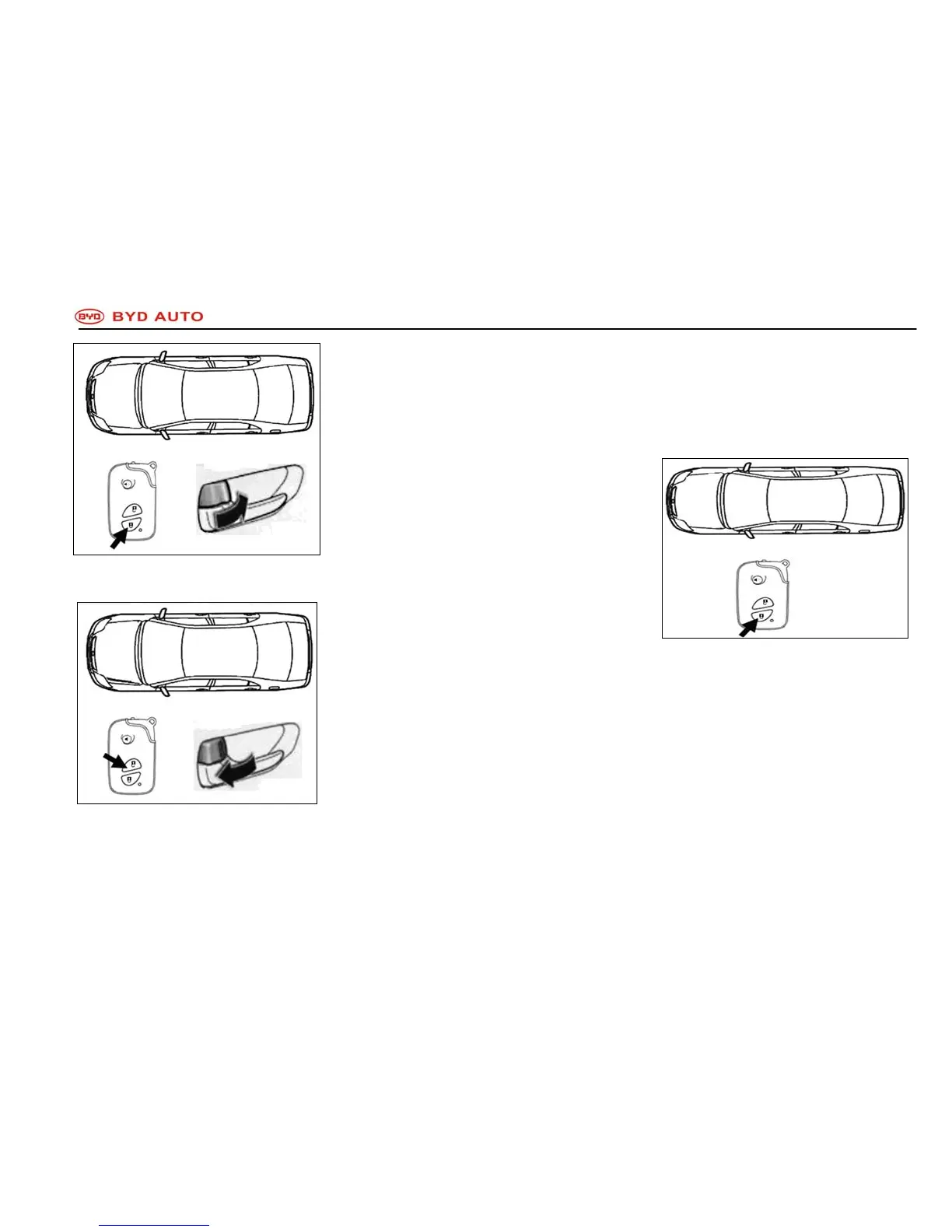 BYD BYD AUTO