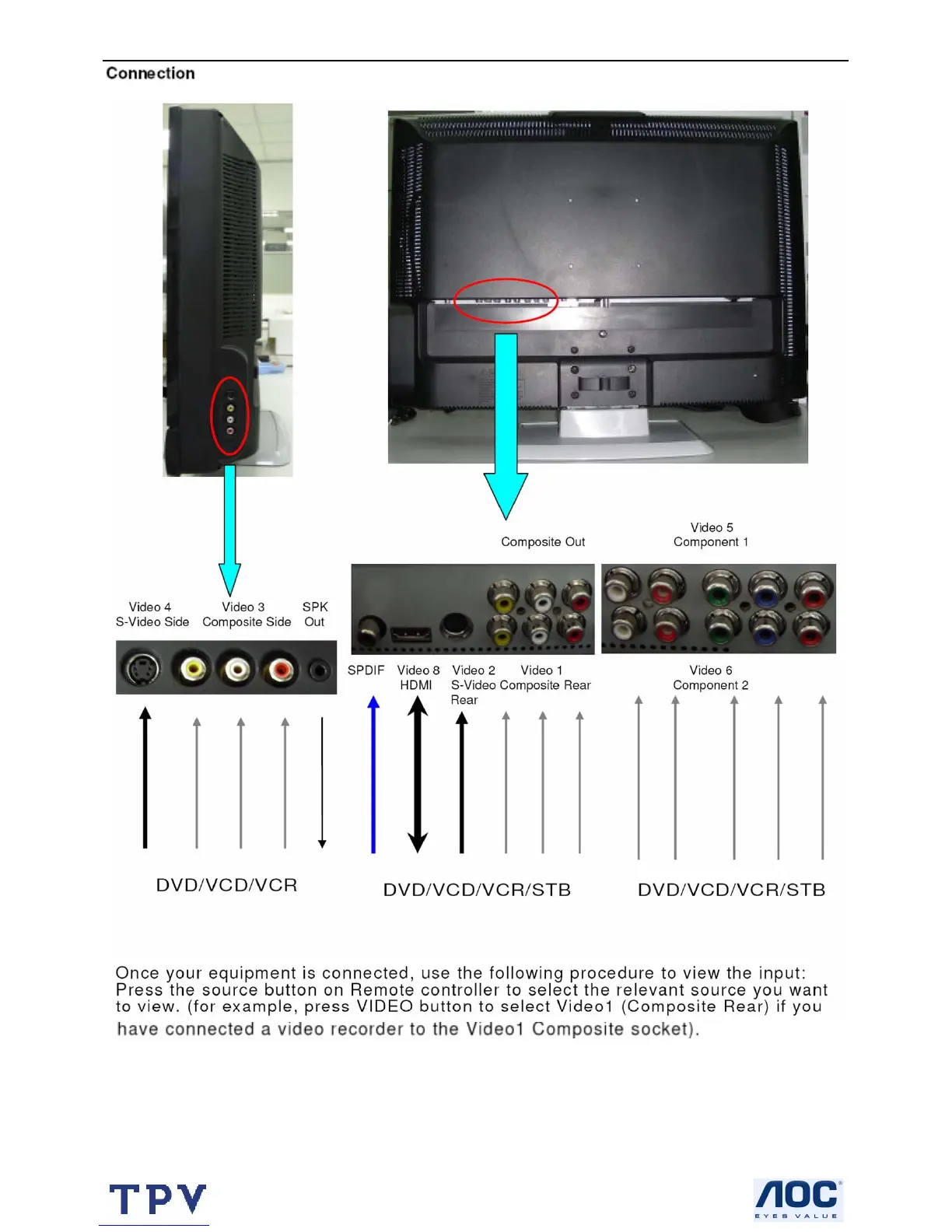 Connection

Composite Out

Video 5
Component 1

Video 4
S-Video Side

Video 3
Composite Side

SPK
Out

SPDIF

Video 8
HDMI

Video 2
S-Video Rear

Video 1
Composite Rear

Video 6
Component 2

DVD/VCD/VCR

DVD/VCD/VCR/STB

DVD/VCD/VCR/STB

Once your equipment is connected, use the following procedure to view the input: Press the source button on Remote controller to select the relevant source you want to view. (for example, press VIDEO button to select Video1 (Composite Rear) if you have connected a video recorder to the Video1 Composite socket).

TPV

AOC
EYES VALUE