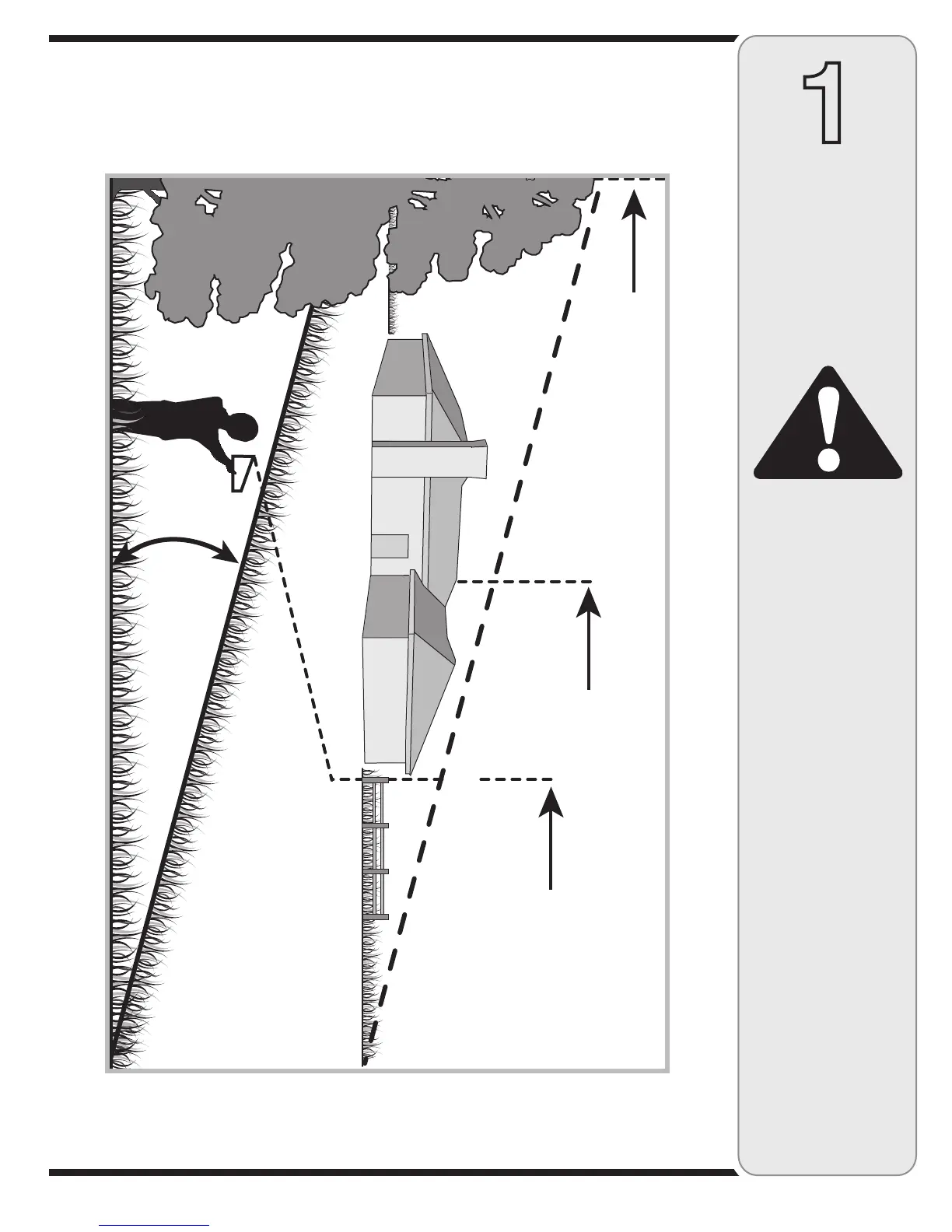 1