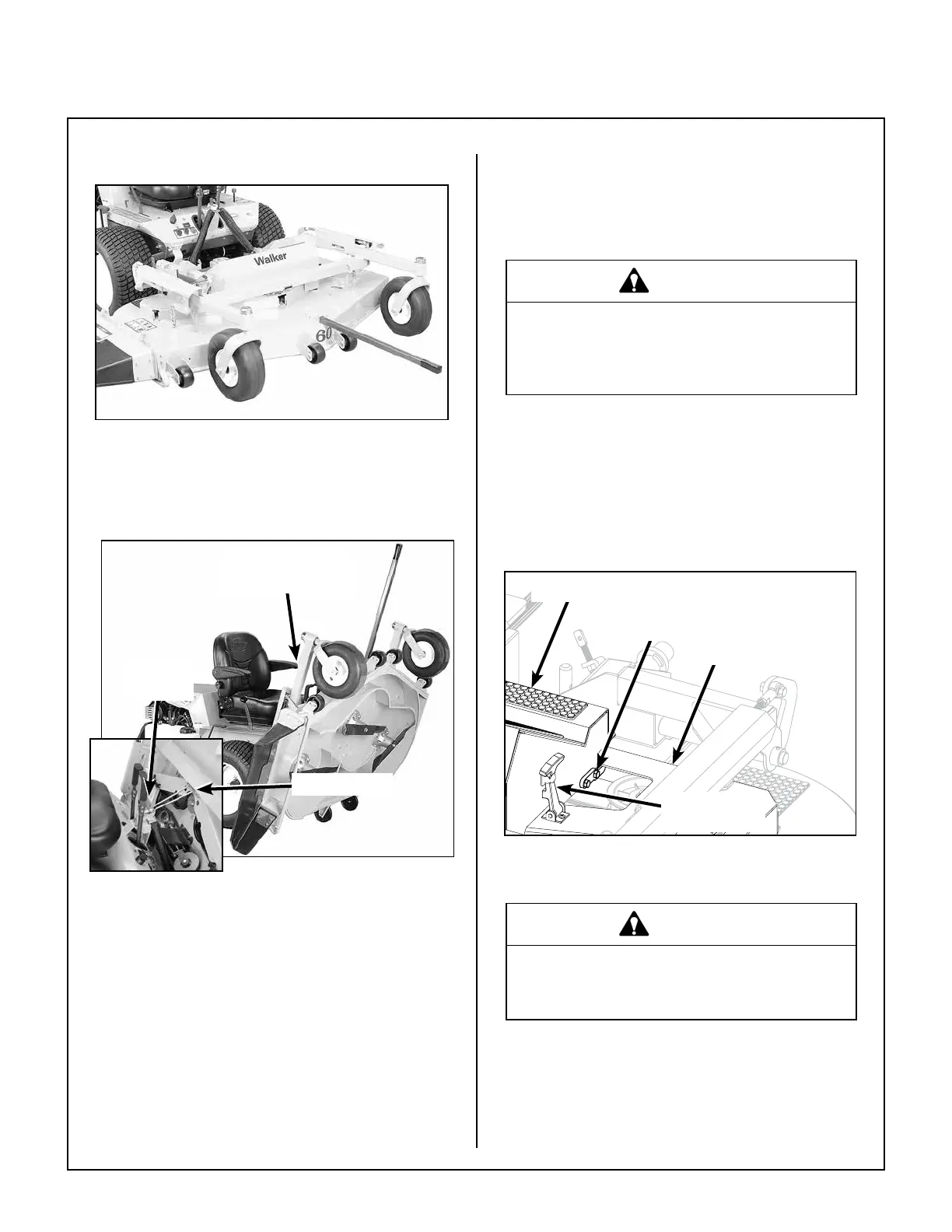 Walker

60