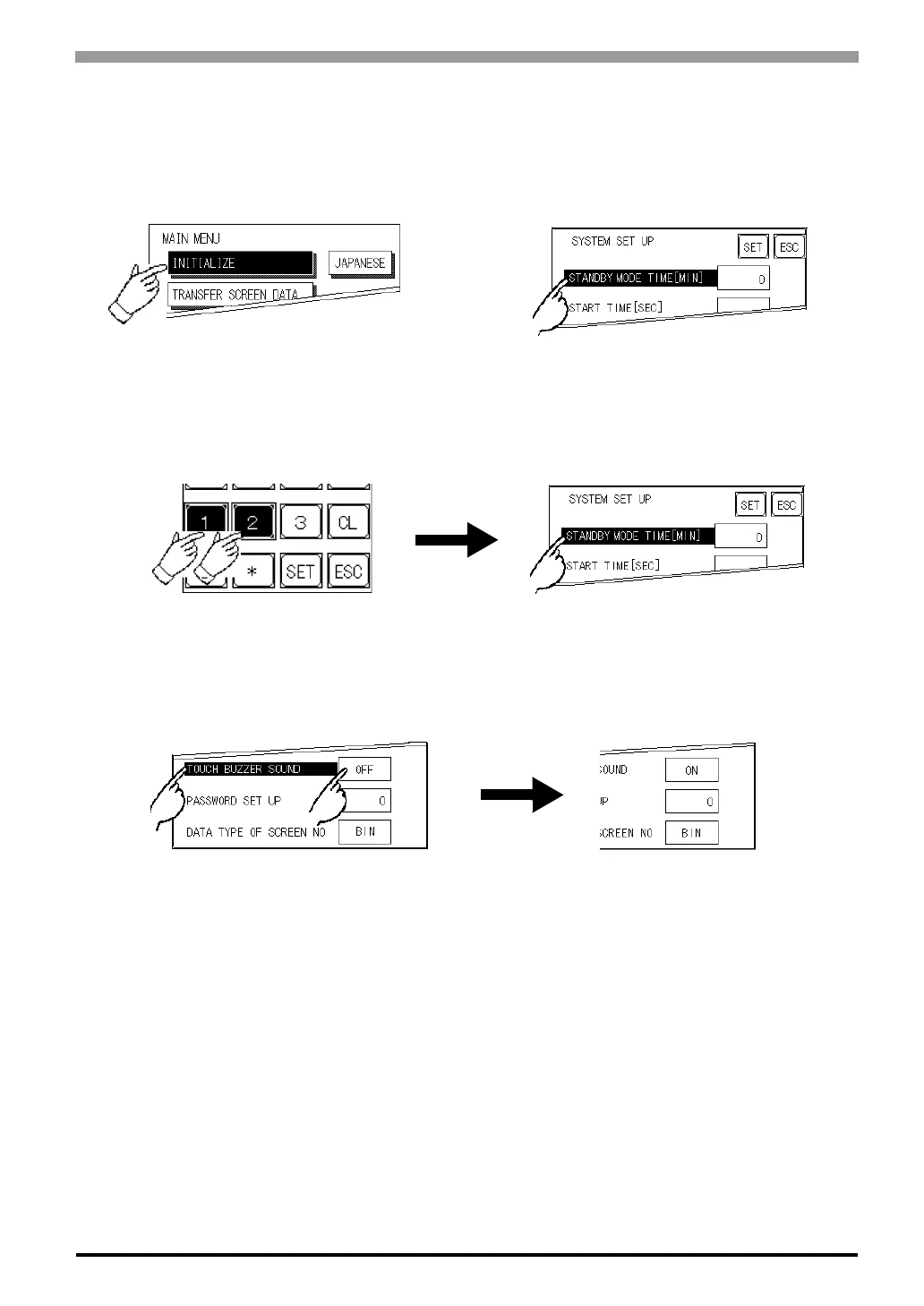 MAIN MENU
INITIALIZE
JAPANESE
TRANSFER SCREEN DATA

SYSTEM SET UP
SET
ESC
STANDBY MODE TIME[MIN]
0
START TIME[SEC]

1
2
3
CL
*
SET
ESC

SYSTEM SET UP
SET
ESC
STANDBY MODE TIME[MIN]
0
START TIME[SEC]

TOUCH BUZZER SOUND
OFF
PASSWORD SET UP
0
DATA TYPE OF SCREEN NO
BIN

SOUND
ON
UP
0
SCREEN NO
BIN