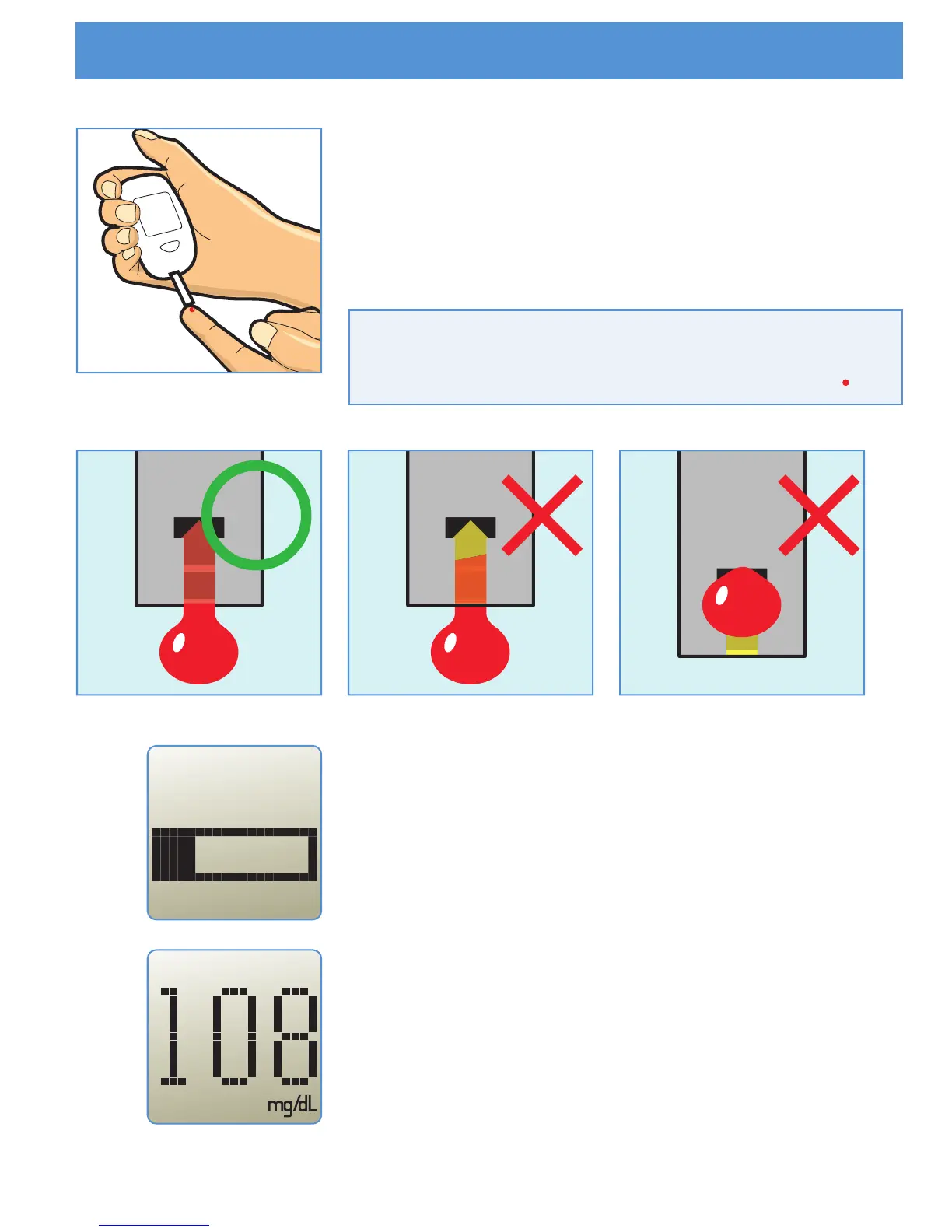 108

mg/dL