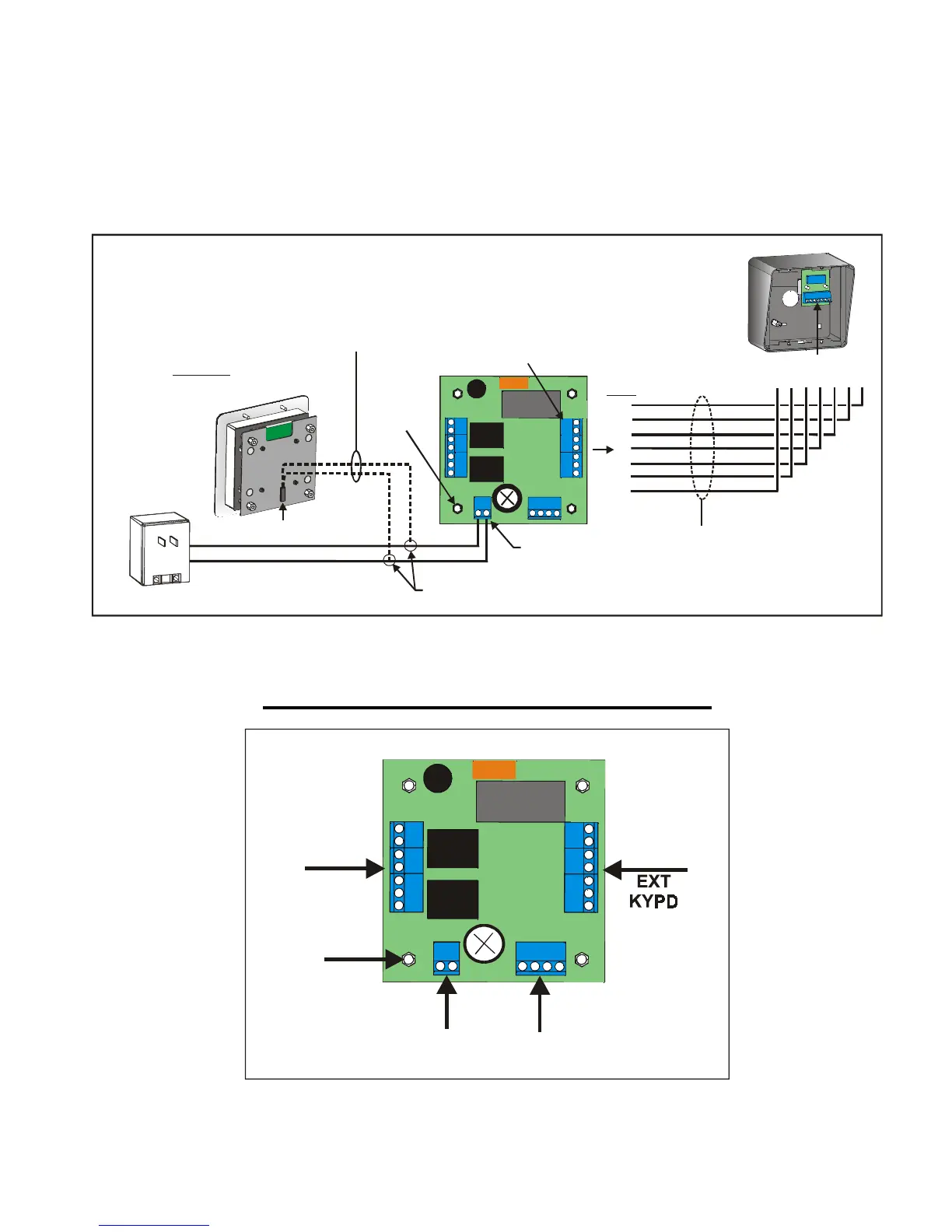 EXT
KYPD