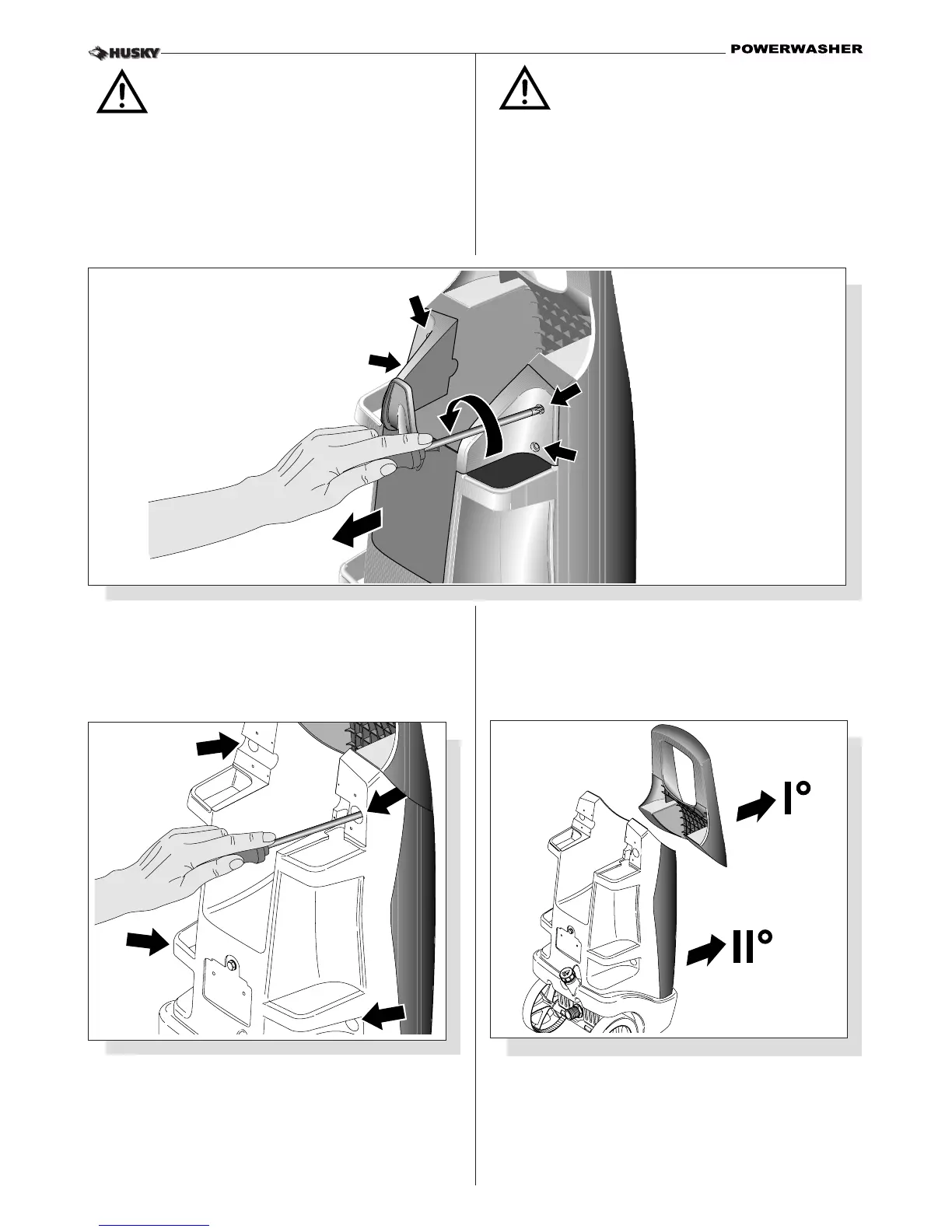 HUSKY

POWERWASHER

I°

II°