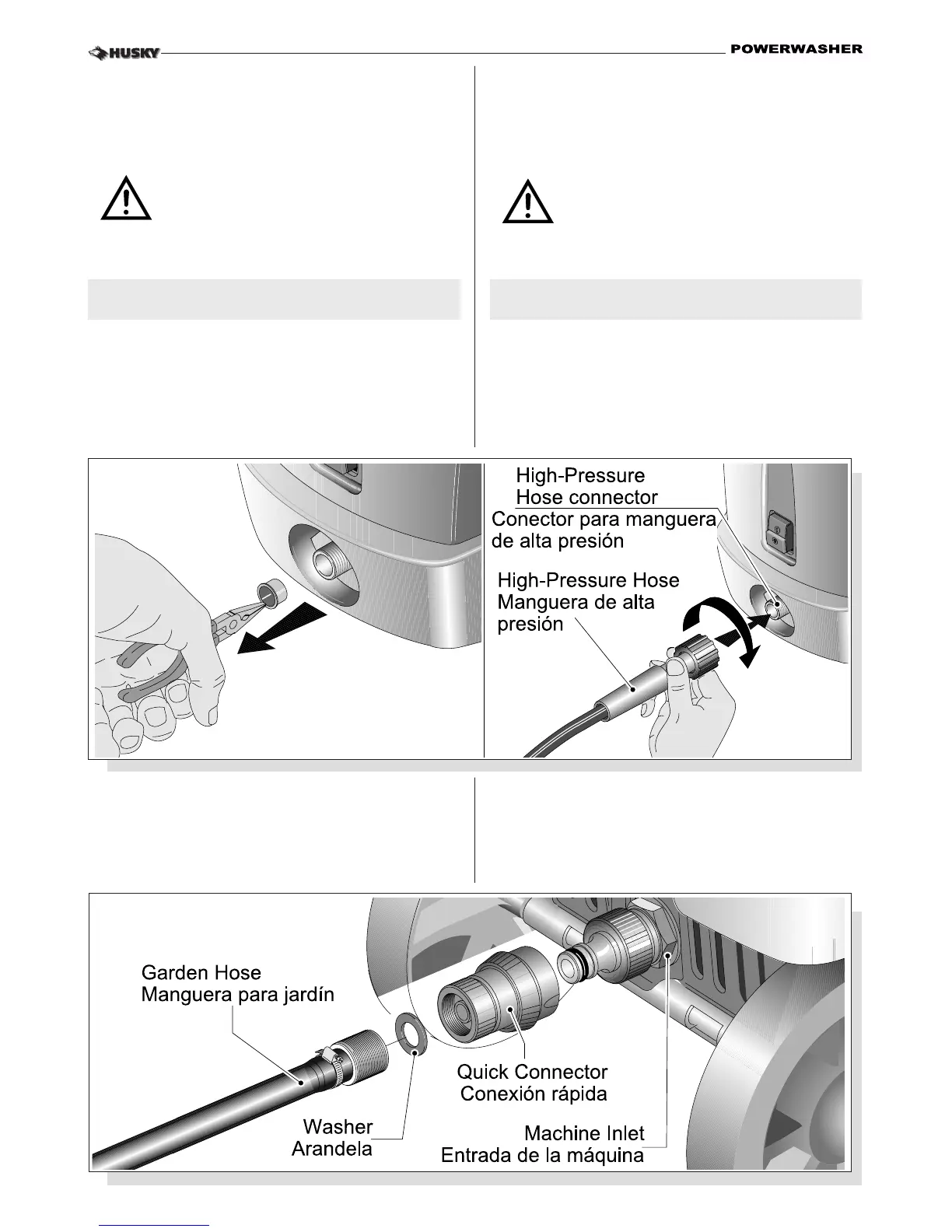 HUSKY

POWERWASHER

High-Pressure Hose connector
Conector para manguera de alta presión

High-Pressure Hose
Manguera de alta presión

Garden Hose
Manguera para jardín

Washer
Arandela

Quick Connector
Conexión rápida

Machine Inlet
Entrada de la máquina