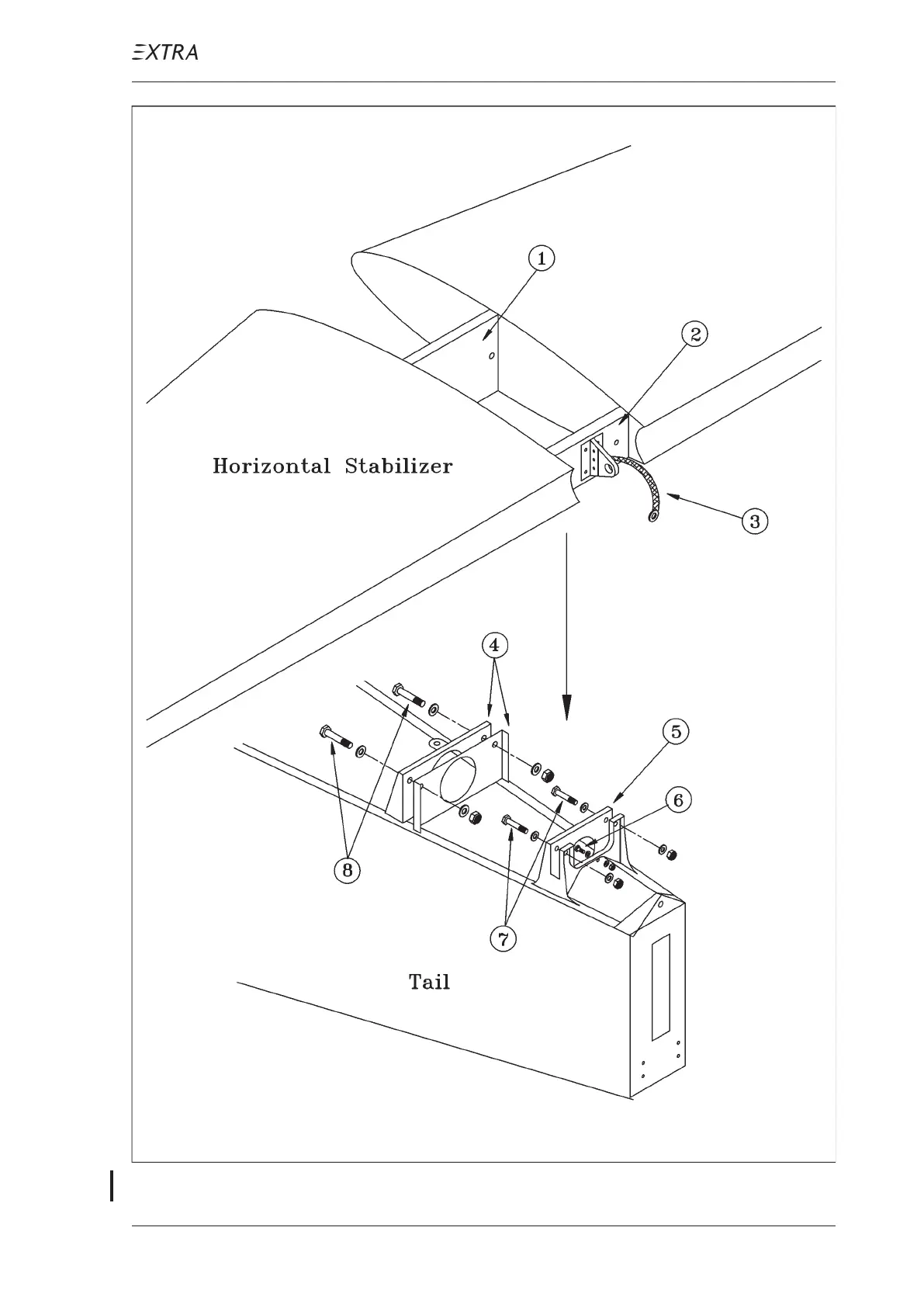 EXTRA

1

2

Horizontal Stabilizer

3

4

5

6

8

7

Tail