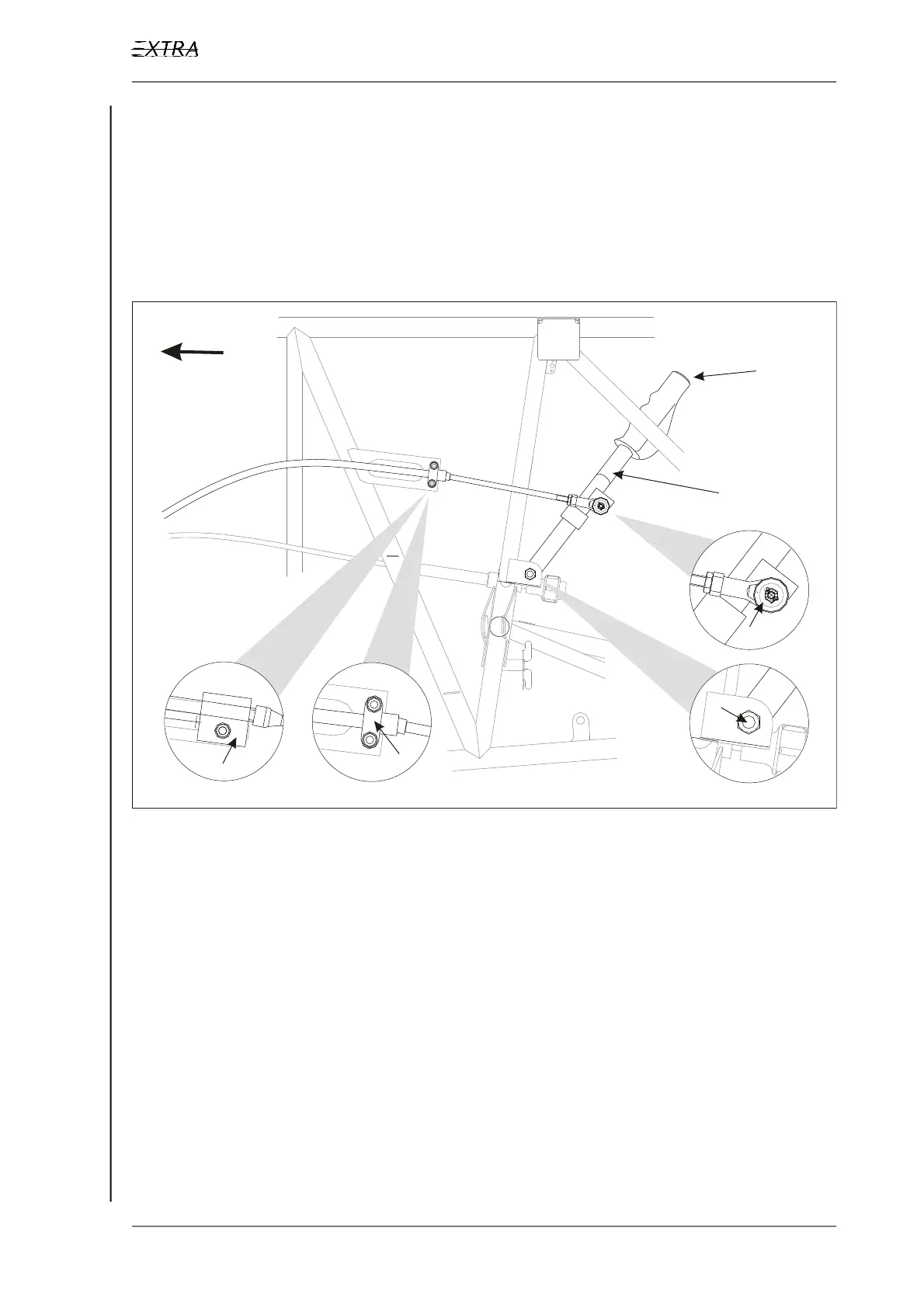 EXTRA