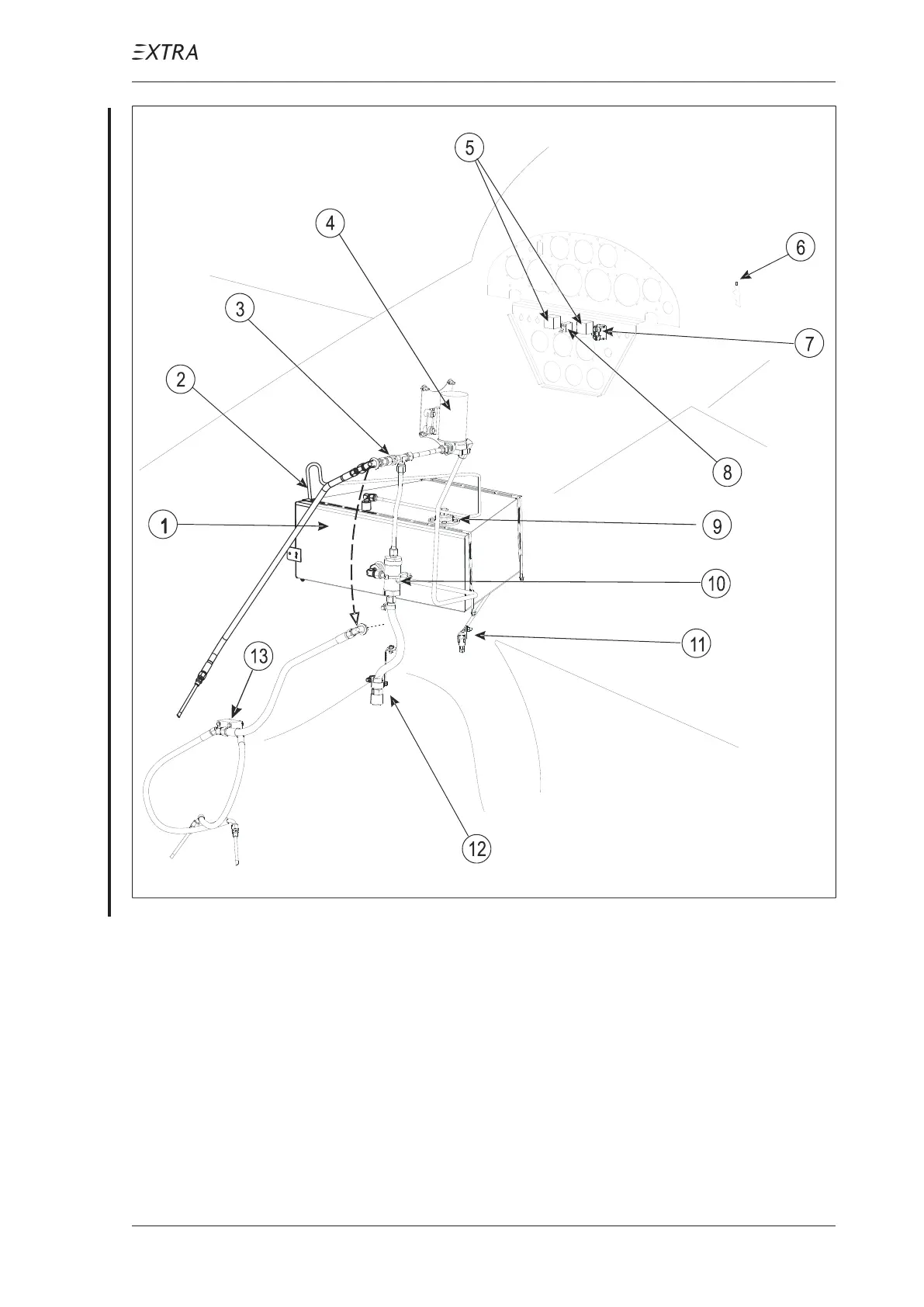 EXTRA

5
4
6
3
7
2
8
1
9
10
11
13
12