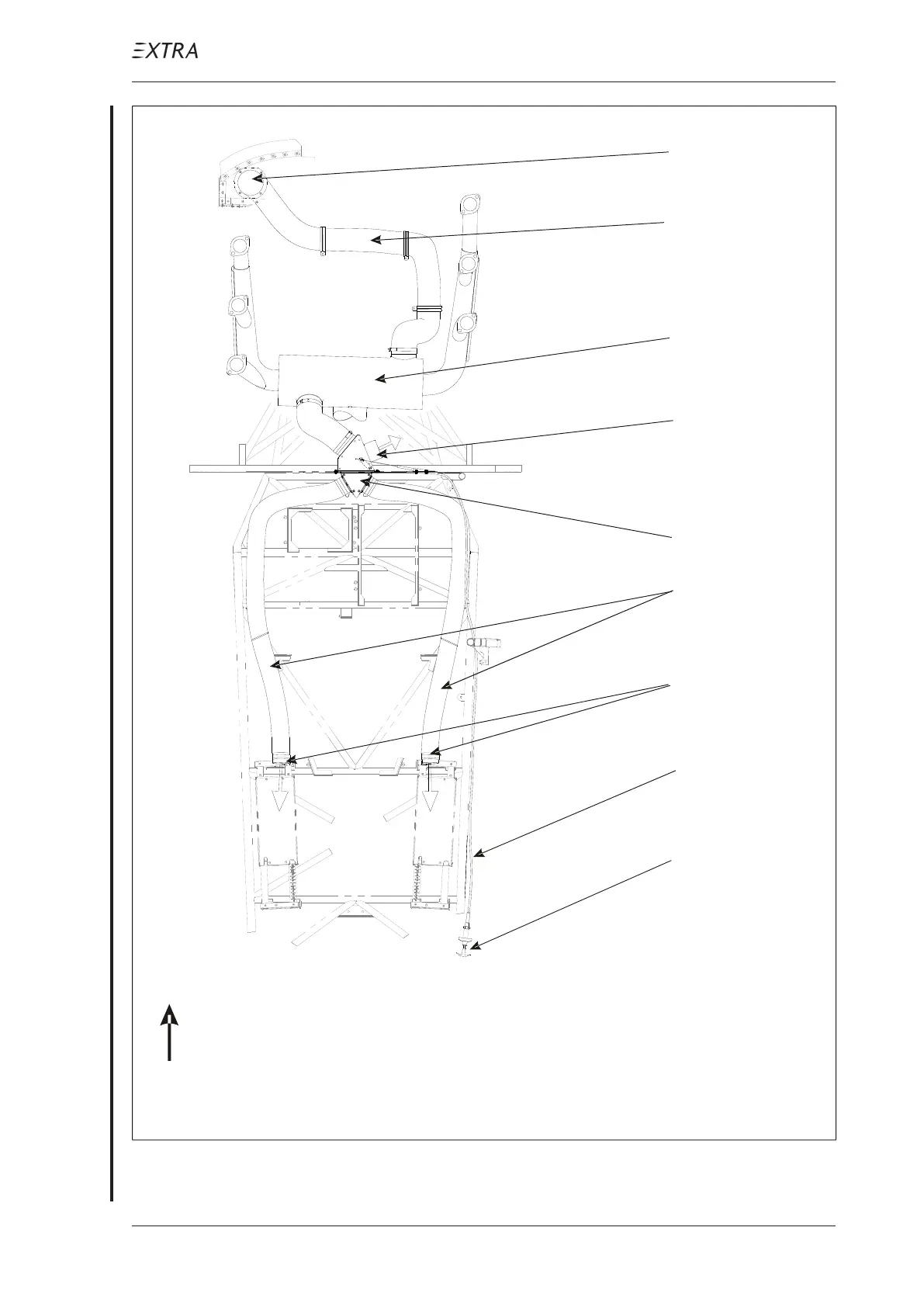 EXTRA