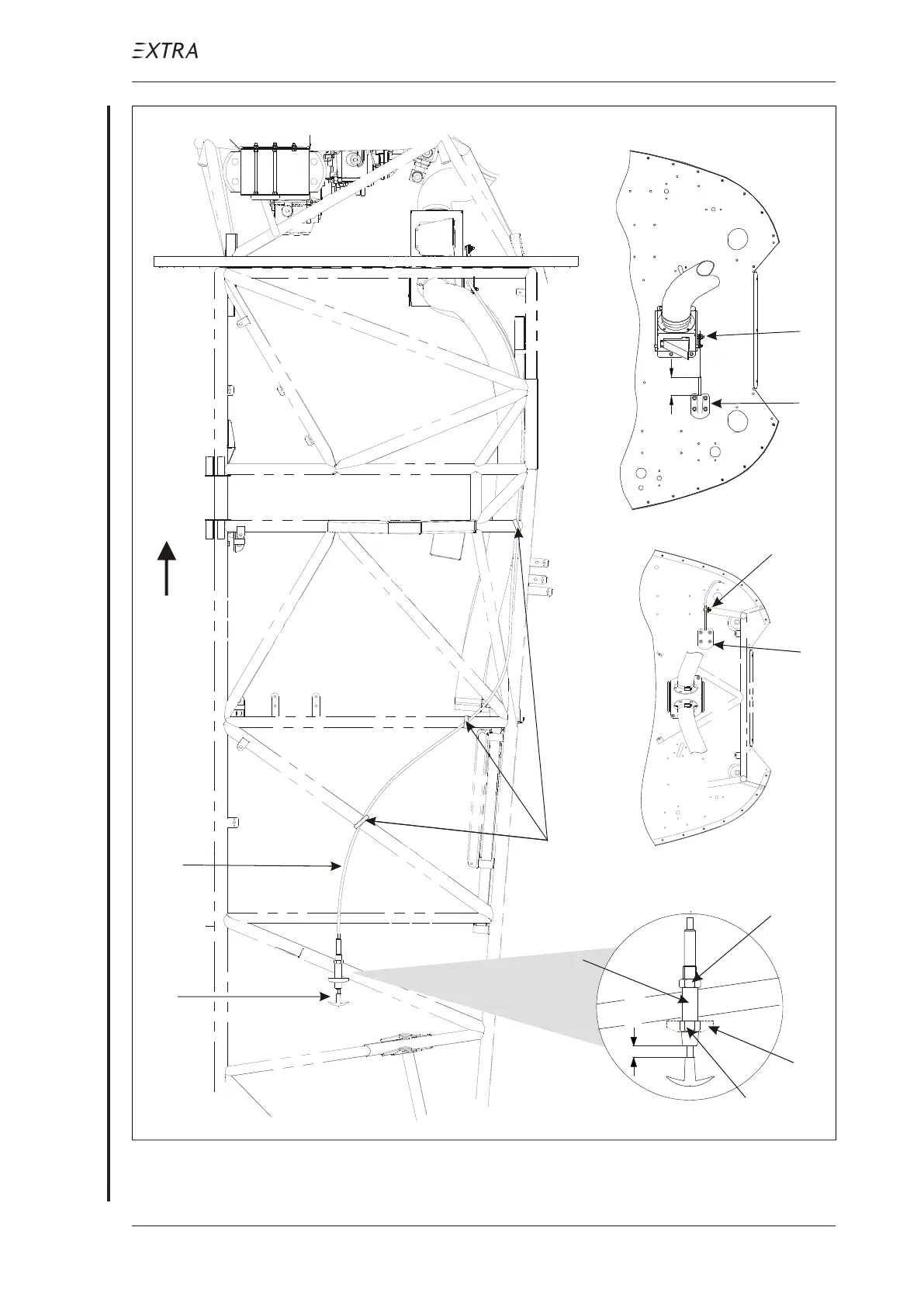 EXTRA