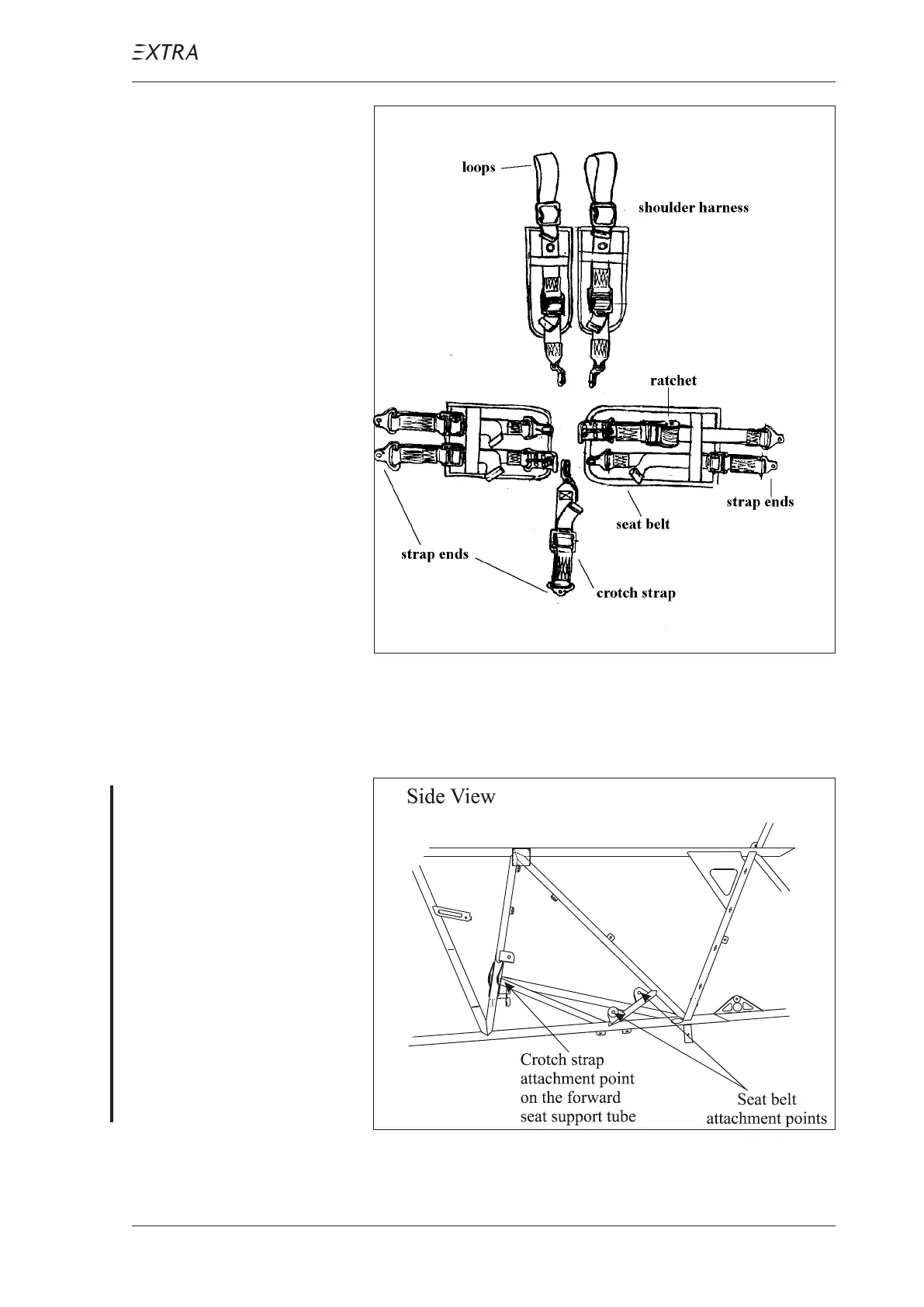 EXTRA

loops

shoulder harness

ratchet

strap ends

seat belt

strap ends

crotch strap

Side View

Crotch strap attachment point on the forward seat support tube

Seat belt attachment points