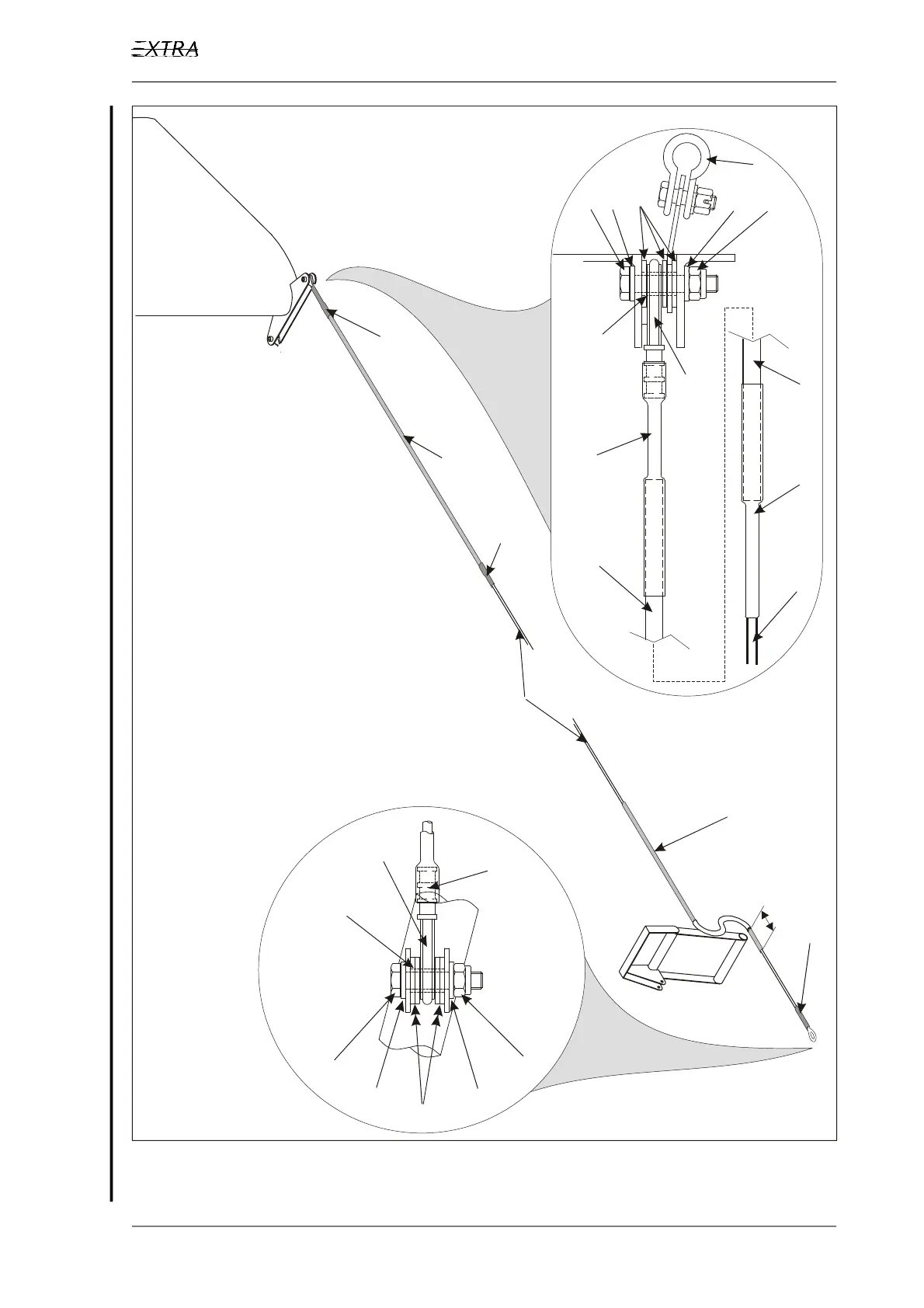 EXTRA