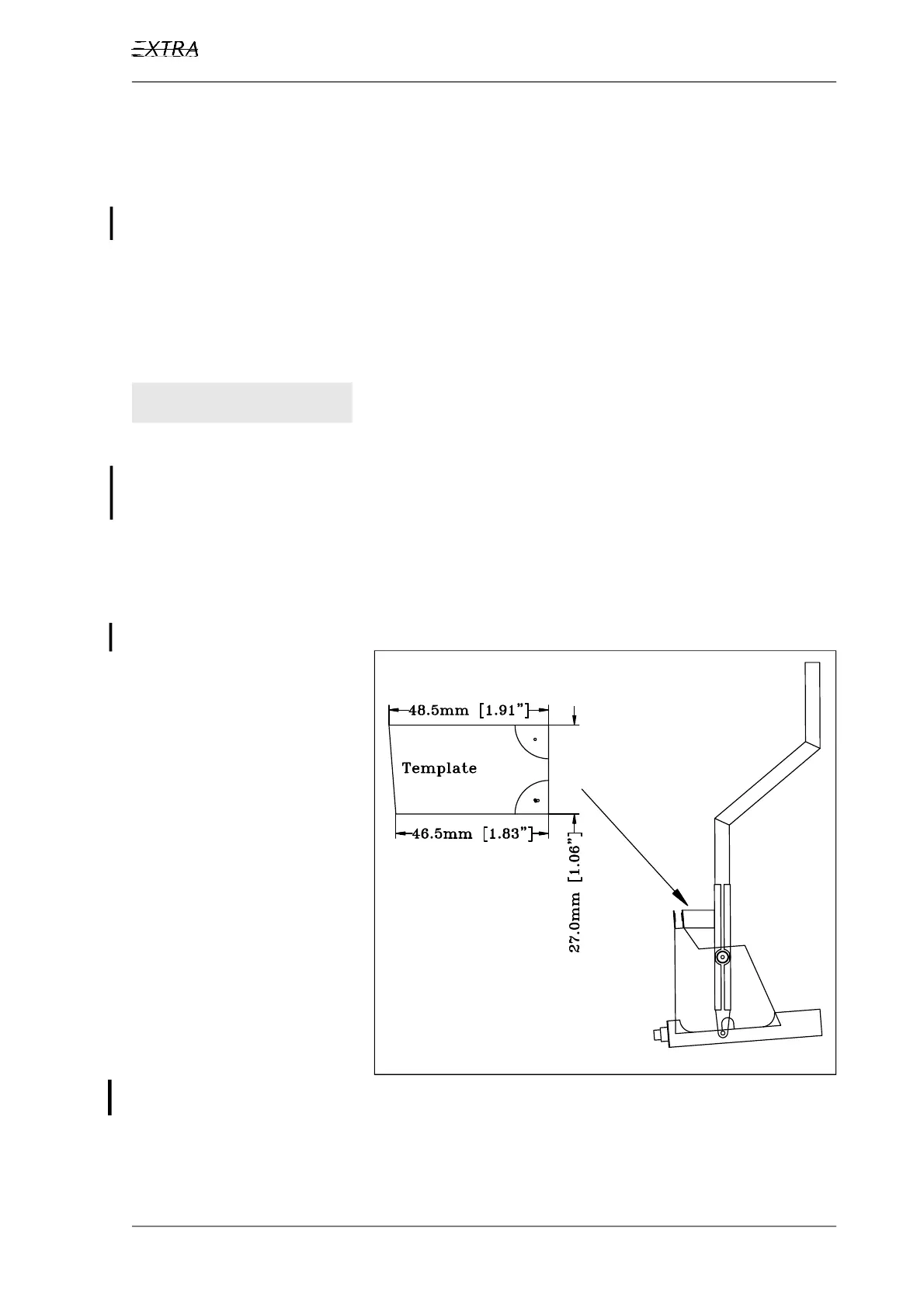 EXTRA

48.5mm [1.91"]

Template

46.5mm [1.83"]

27.0mm [1.06"]