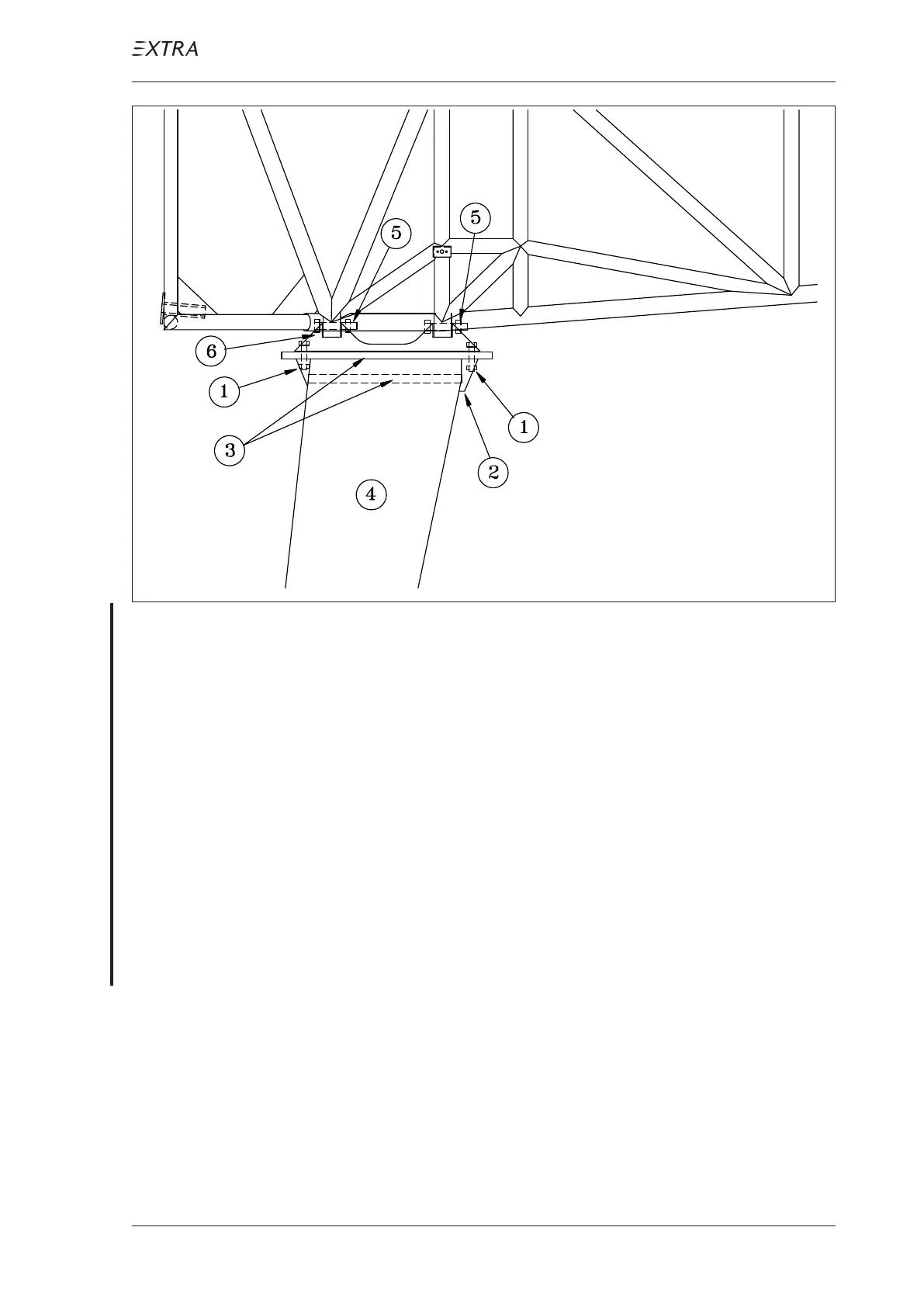 EXTRA

5
5
6
1
1
3
2
4