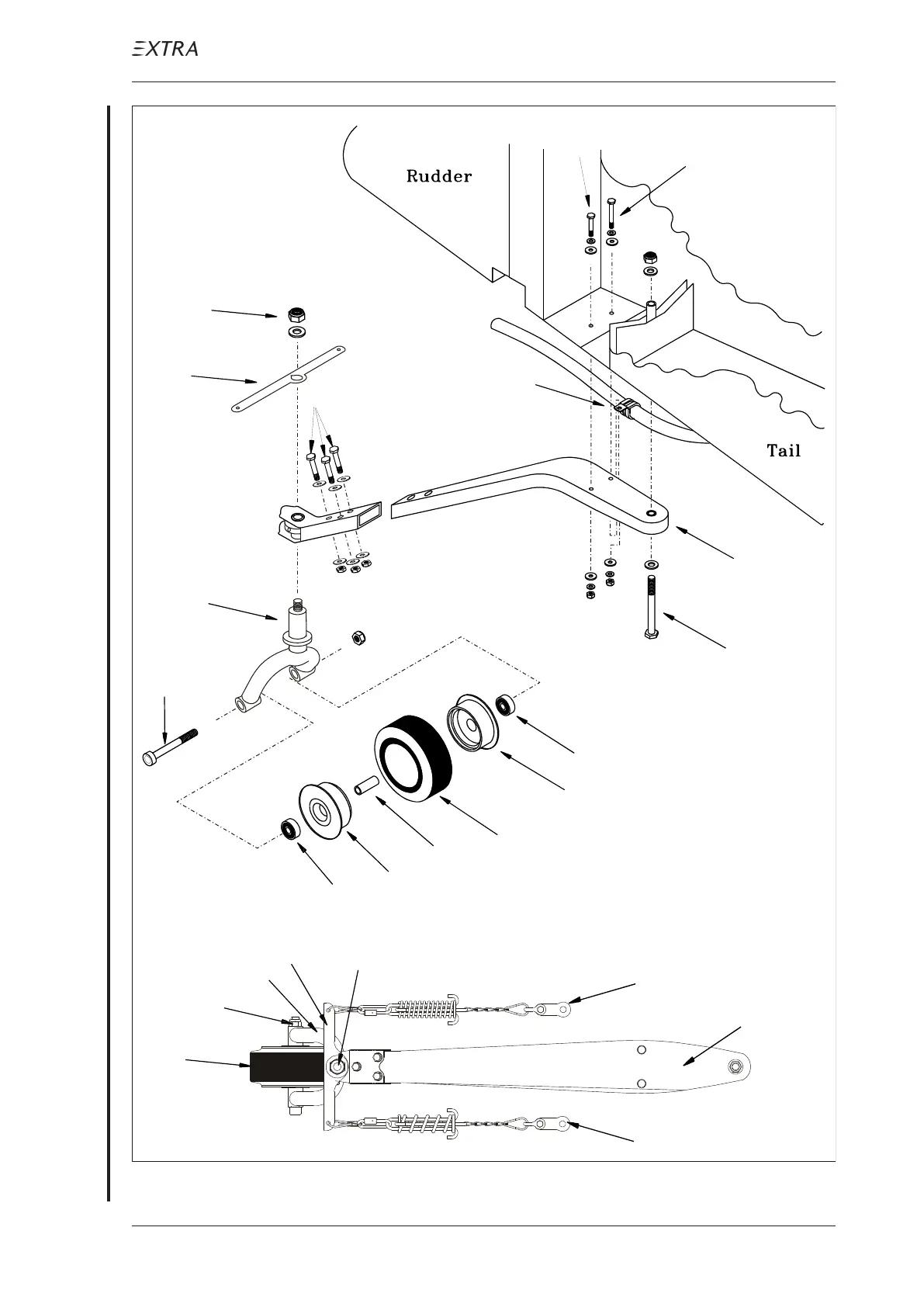 EXTRA

Rudder

Tail