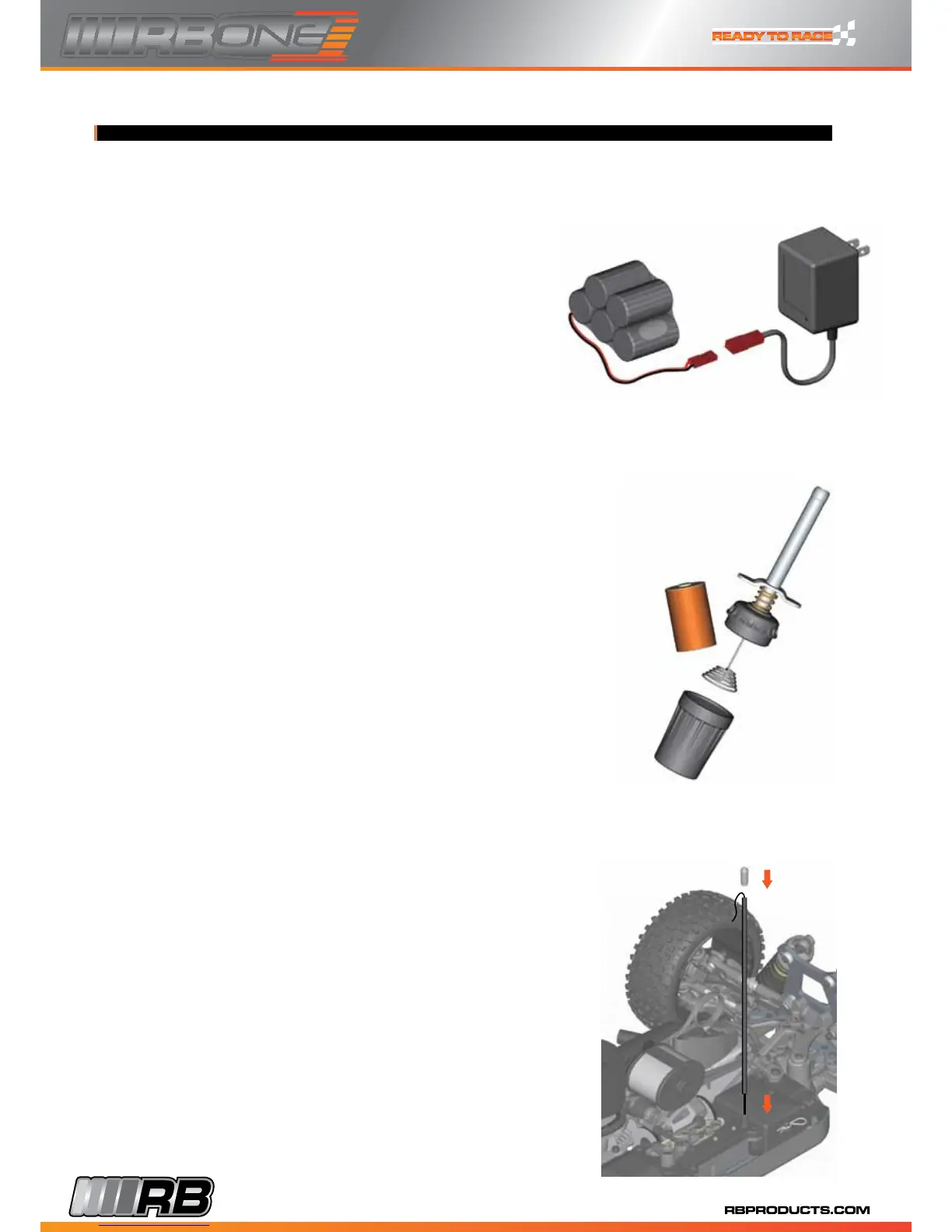 RBONE

READY TO RACE

RB

RBPRODUCTS.COM