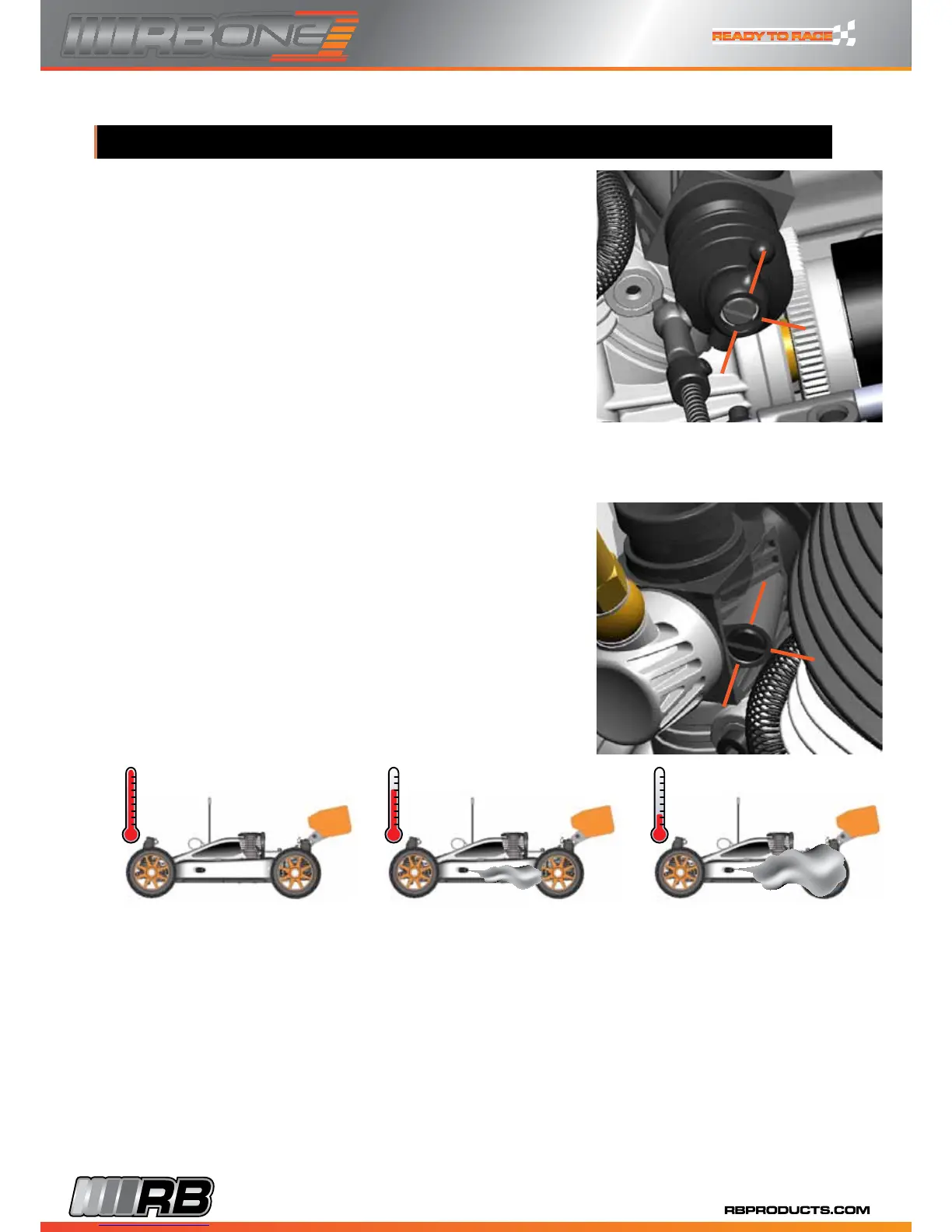 RBONE

READY TO RACE

RB

RBPRODUCTS.COM