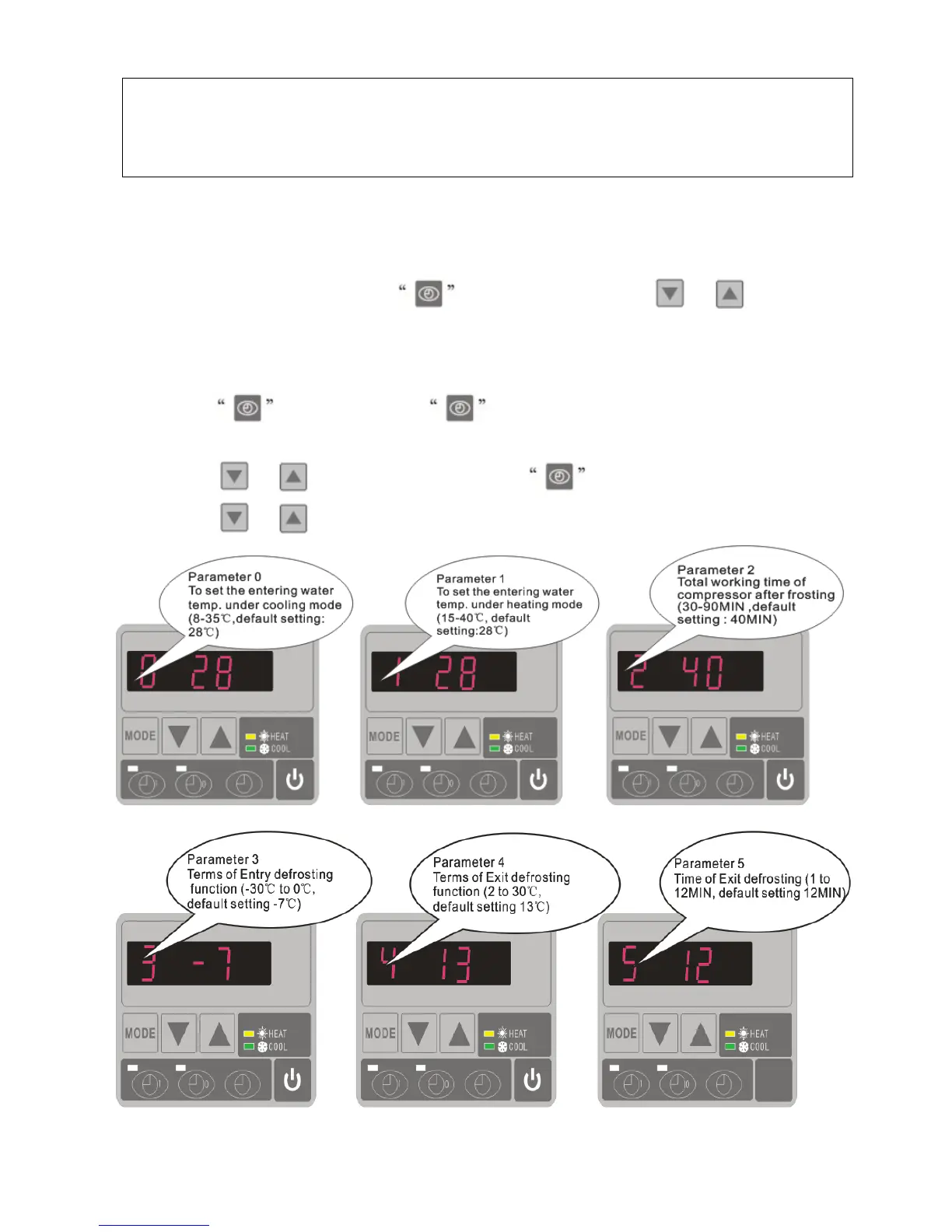 “ ”

“ ” “ ”

“ ”

Parameter 0
To set the entering water temp. under cooling mode (8-35℃,default setting: 28℃)

0 28

MODE

HEAT
COOL

Parameter 1
To set the entering water temp. under heating mode (15-40℃, default setting:28℃)

1 28

MODE

HEAT
COOL

Parameter 2
Total working time of compressor after frosting (30-90MIN ,default setting : 40MIN)

2 40

MODE

HEAT
COOL

Parameter 3
Terms of Entry defrosting function (-30℃ to 0℃, default setting -7℃)

3 -7

MODE

HEAT
COOL

Parameter 4
Terms of Exit defrosting function (2 to 30℃, default setting 13℃)

4 13

MODE

HEAT
COOL

Parameter 5
Time of Exit defrosting (1 to 12MIN, default setting 12MIN)

5 12

MODE

HEAT
COOL