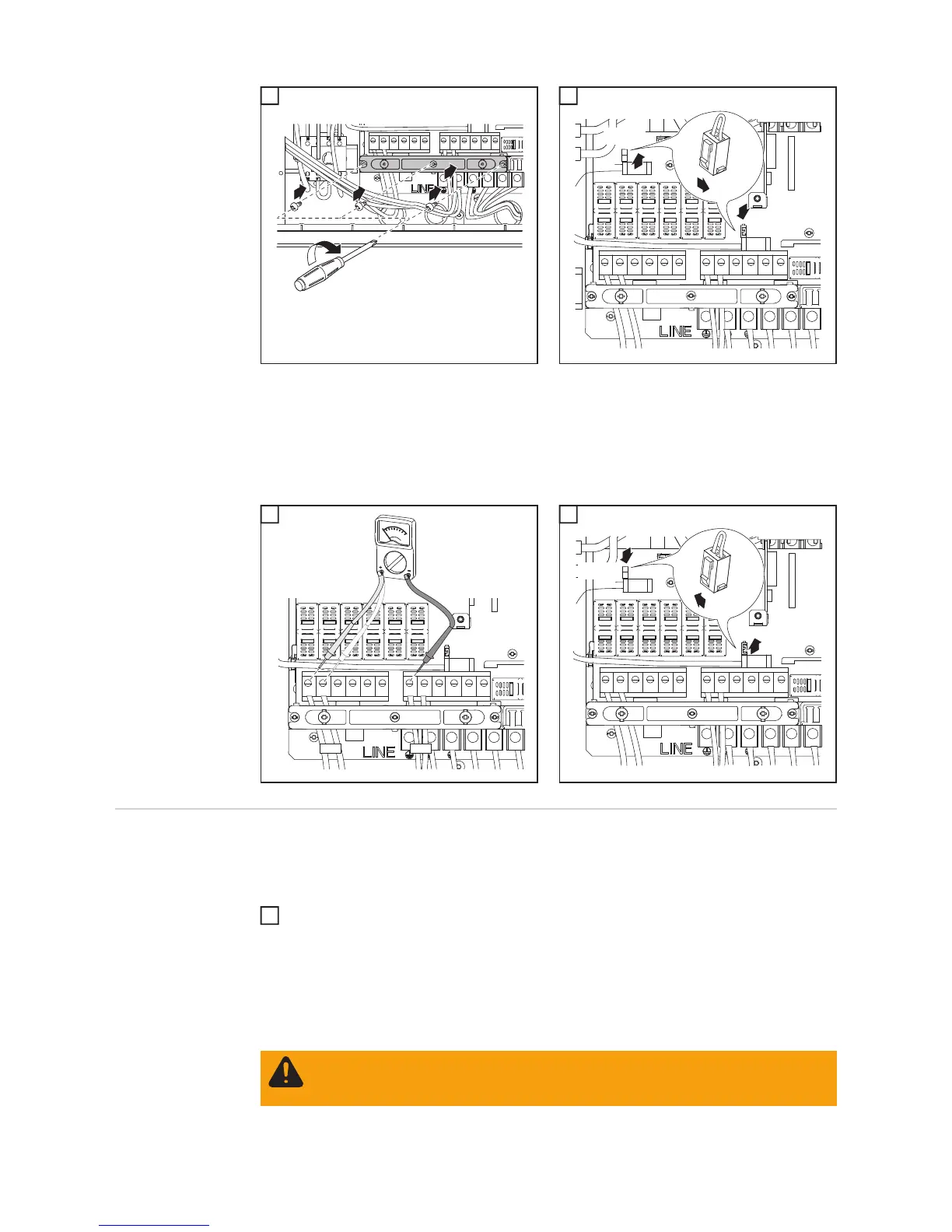 LINE

LINE

LINE

LINE