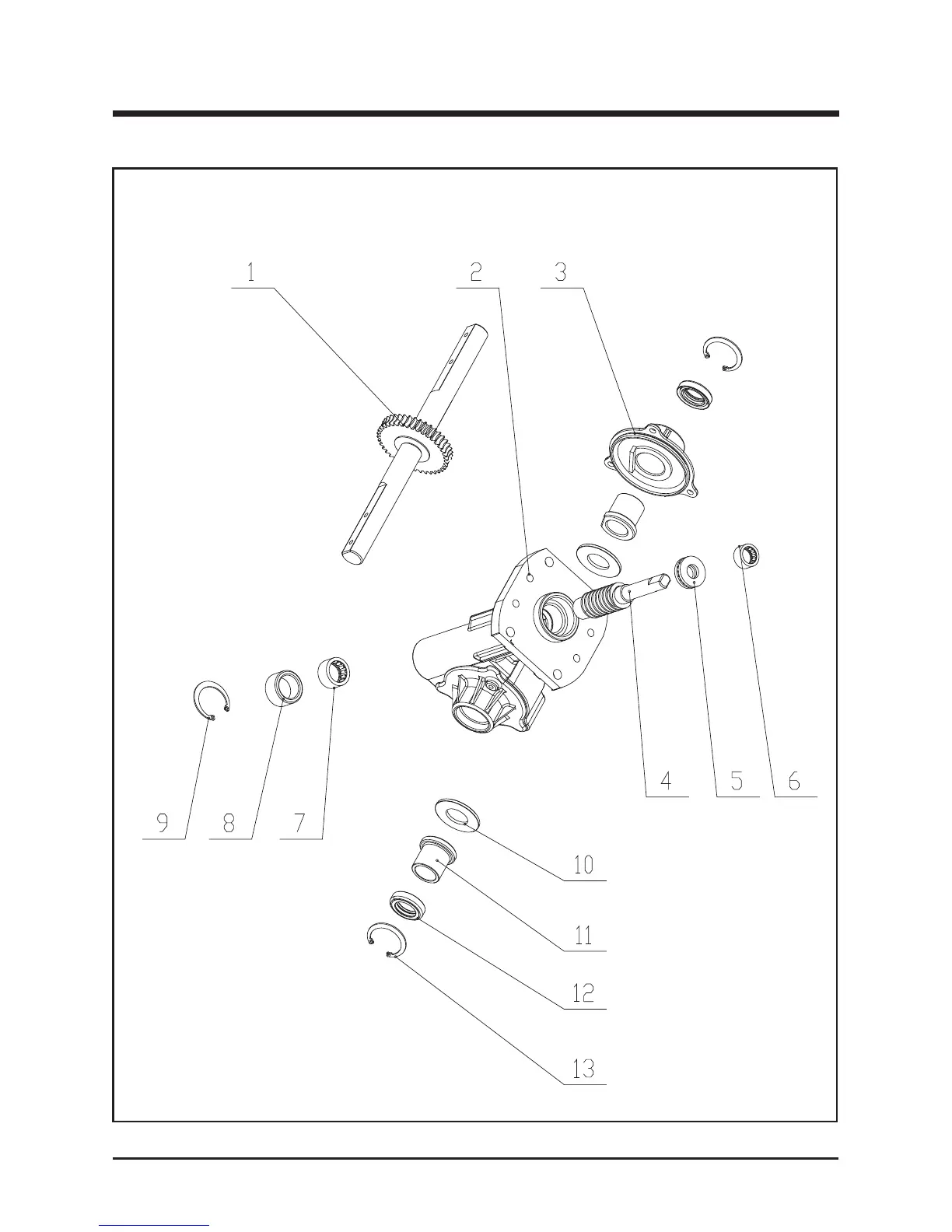 1
2
3
4
5
6
9
8
7
10
11
12
13