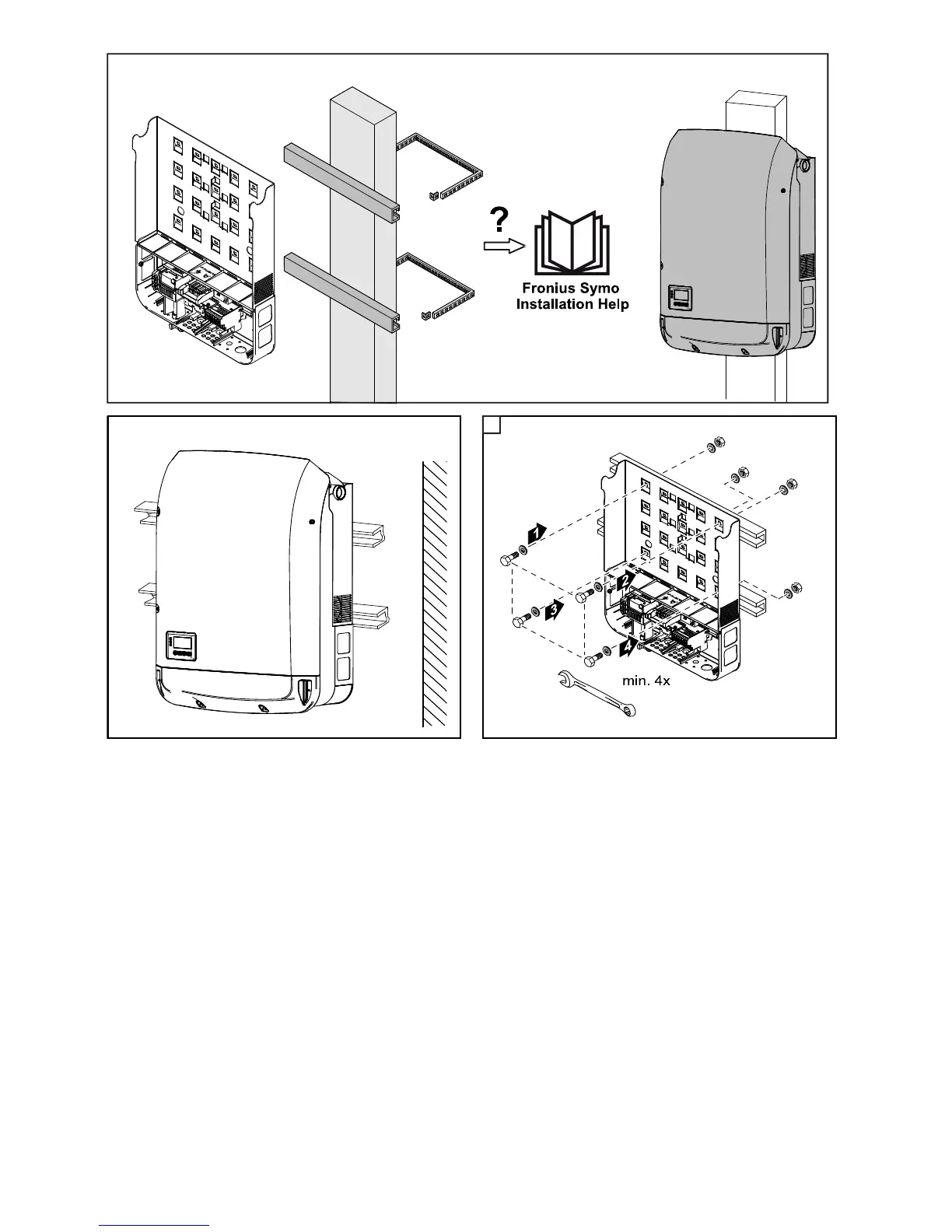 ?

Fronius Symo Installation Help

1

2

3

4

min. 4x