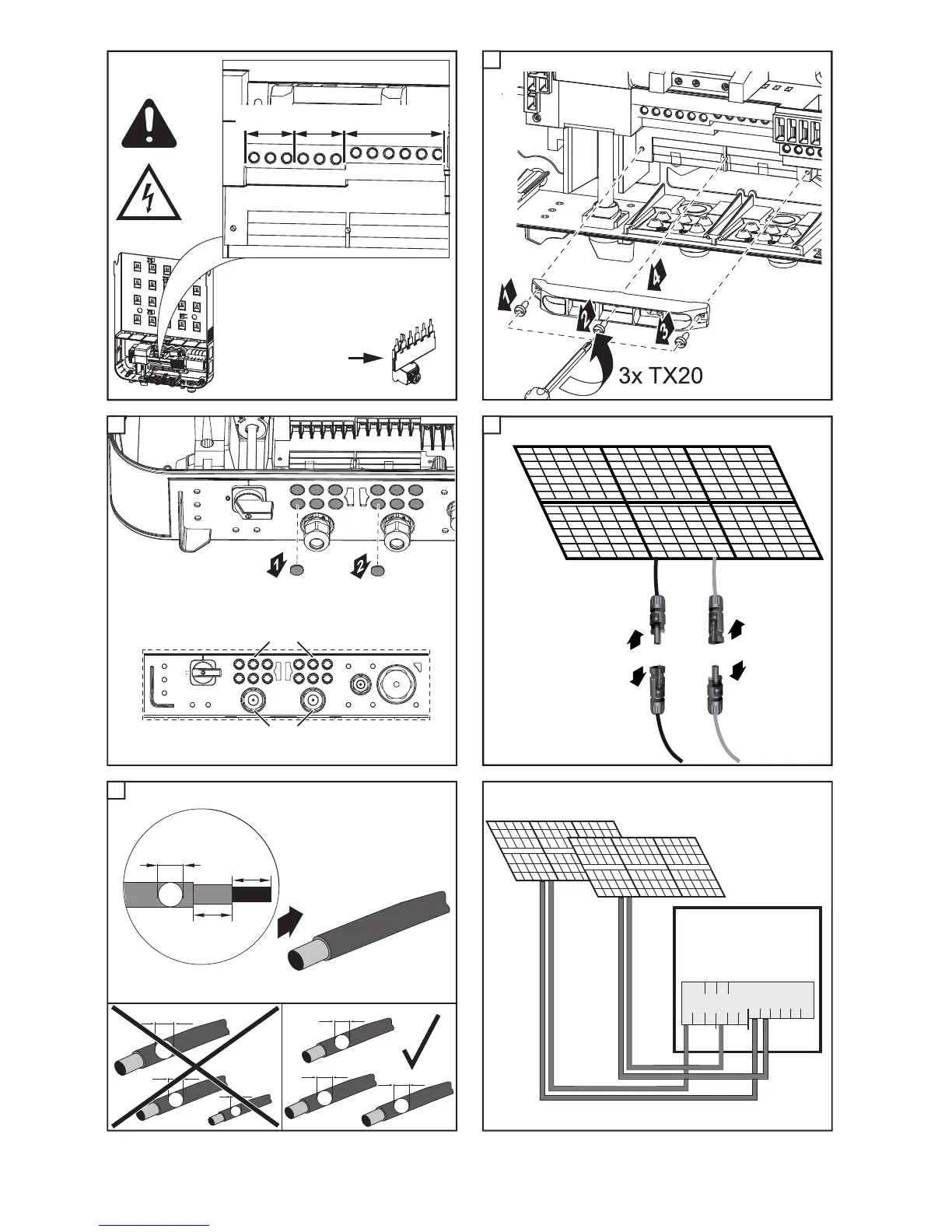 1
2
3
4
3x TX20

1
2