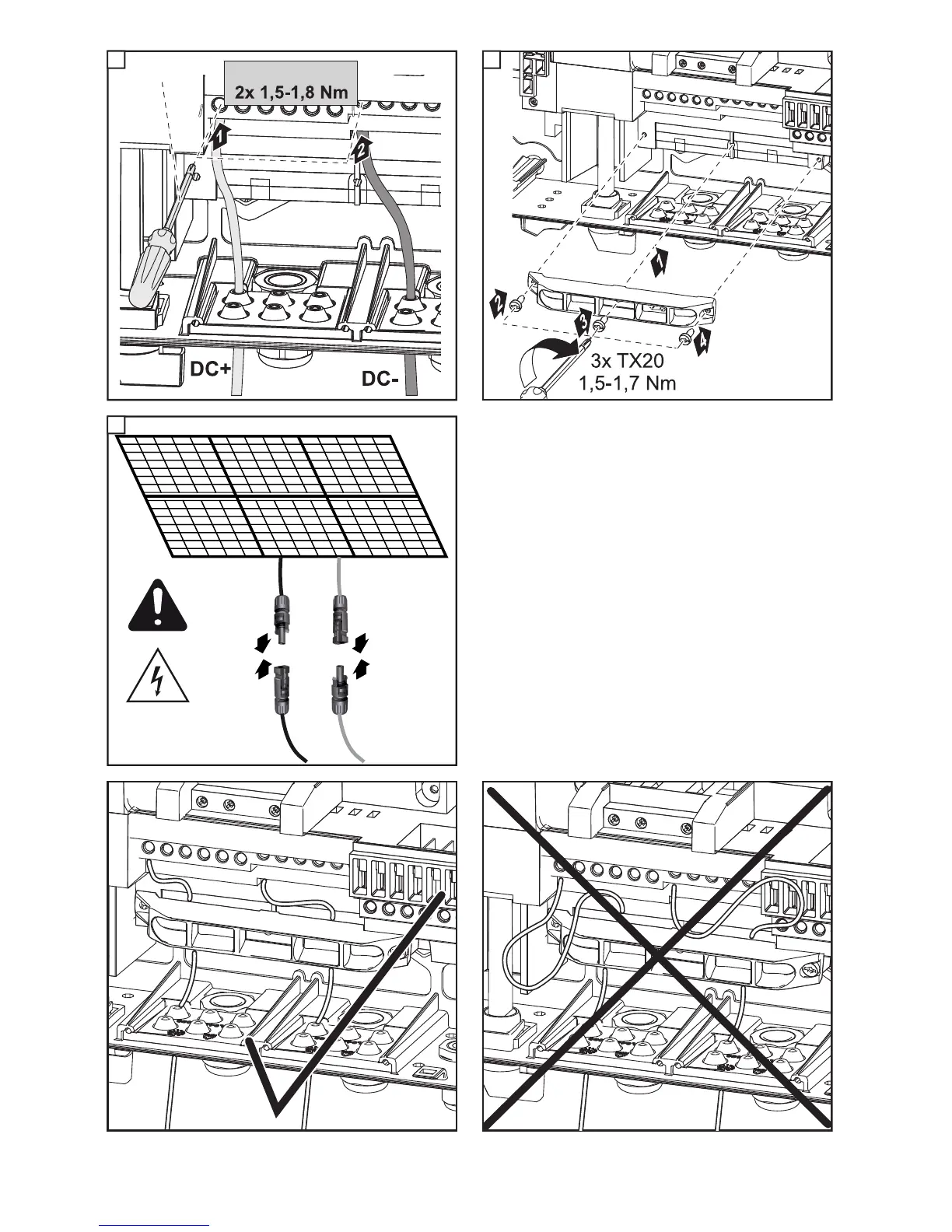 2x 1,5-1,8 Nm

1

2

DC+

DC-

1

2

3

4

3x TX20
1,5-1,7 Nm