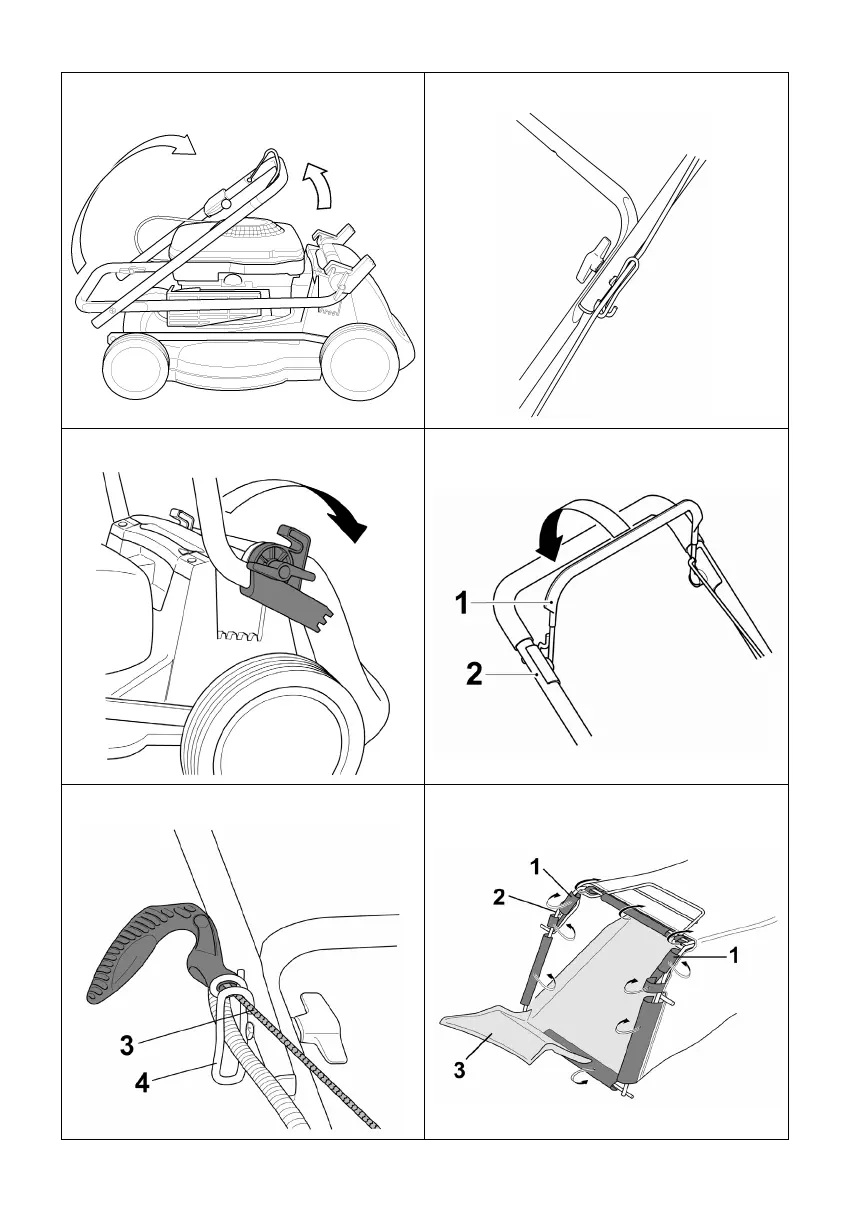 1
2

3
4

1
2
1
3