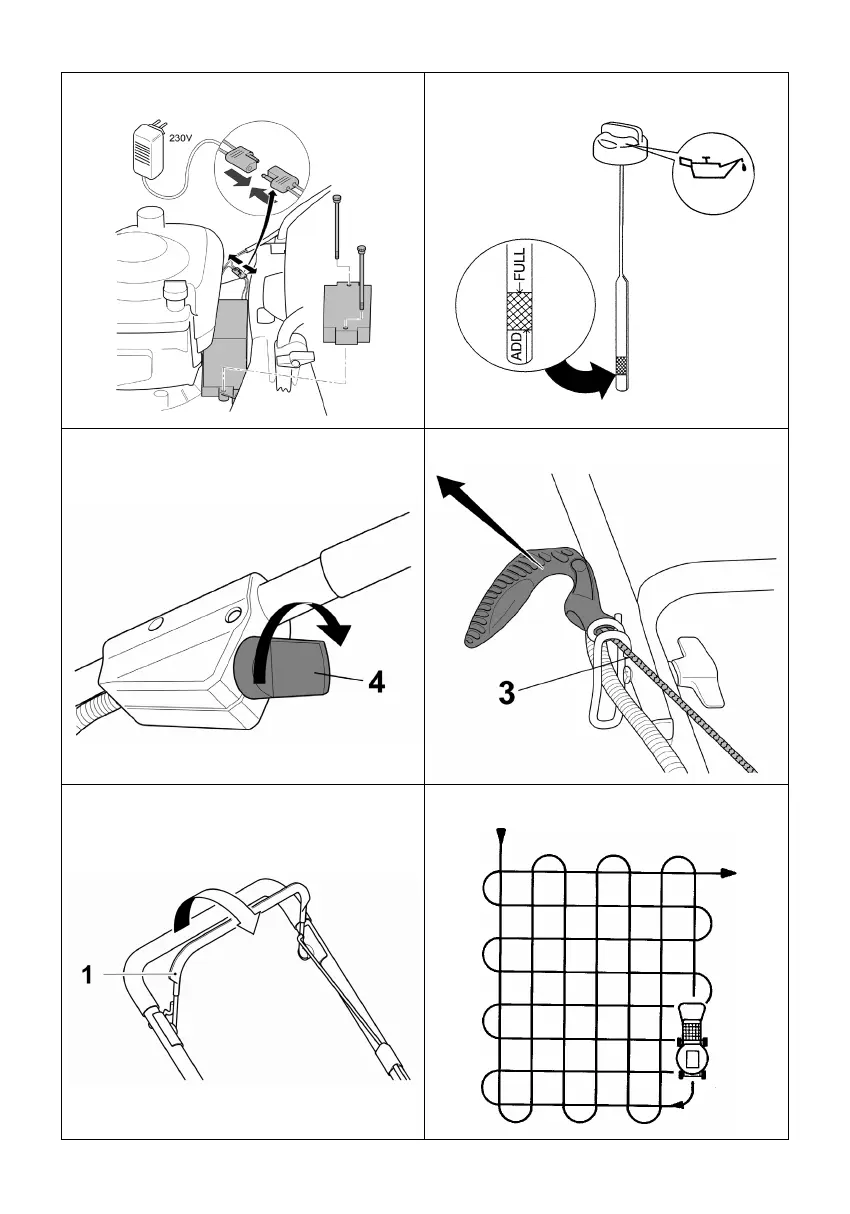 230V

FULL
ADD

4

3

1