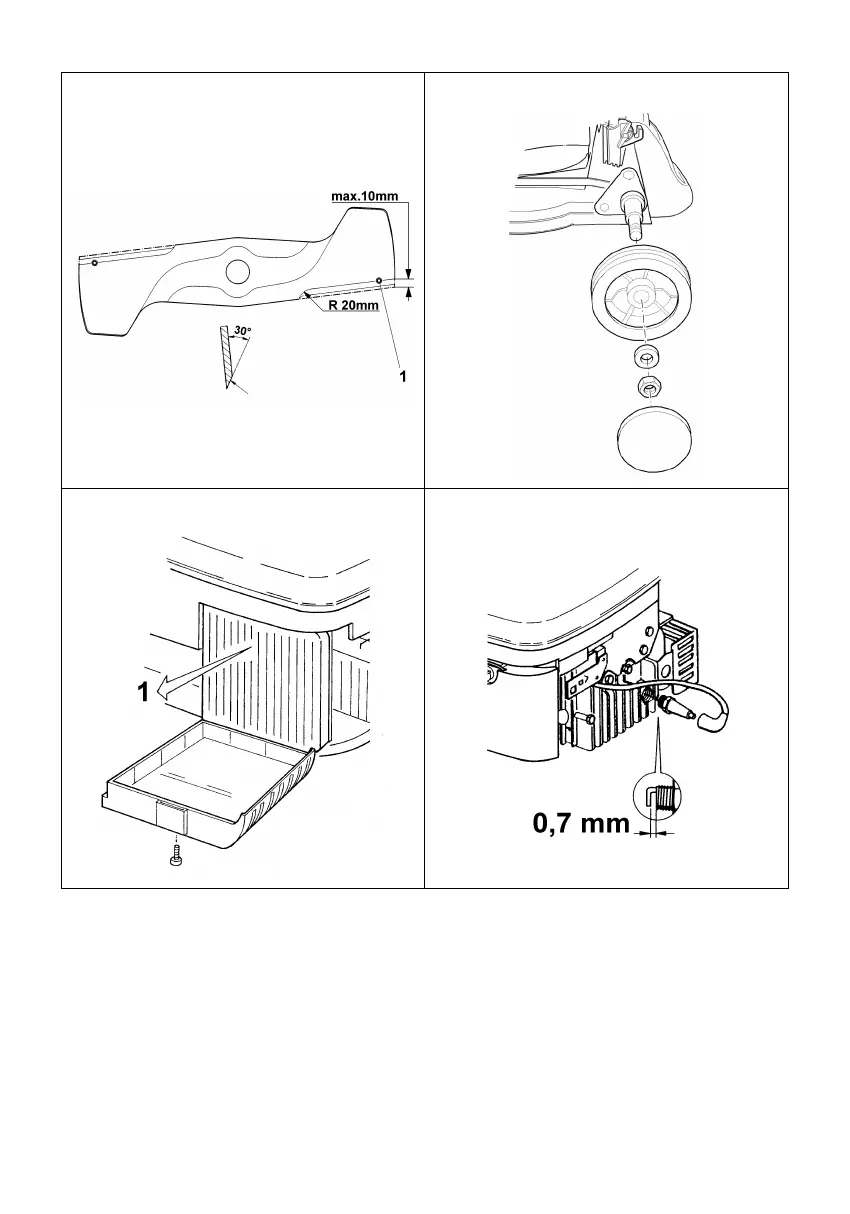 max.10mm

R 20mm

30°

1

1

0,7 mm