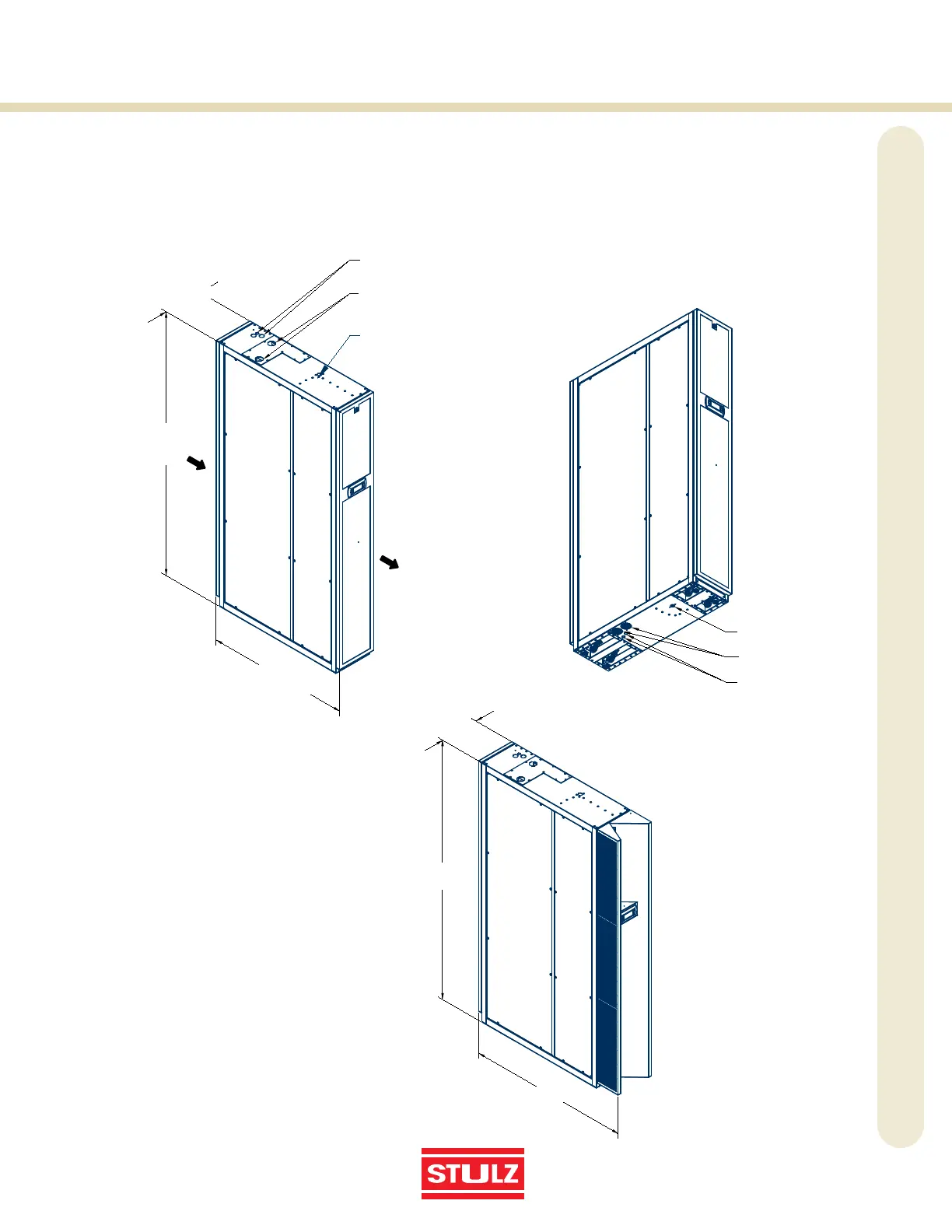 STULZ