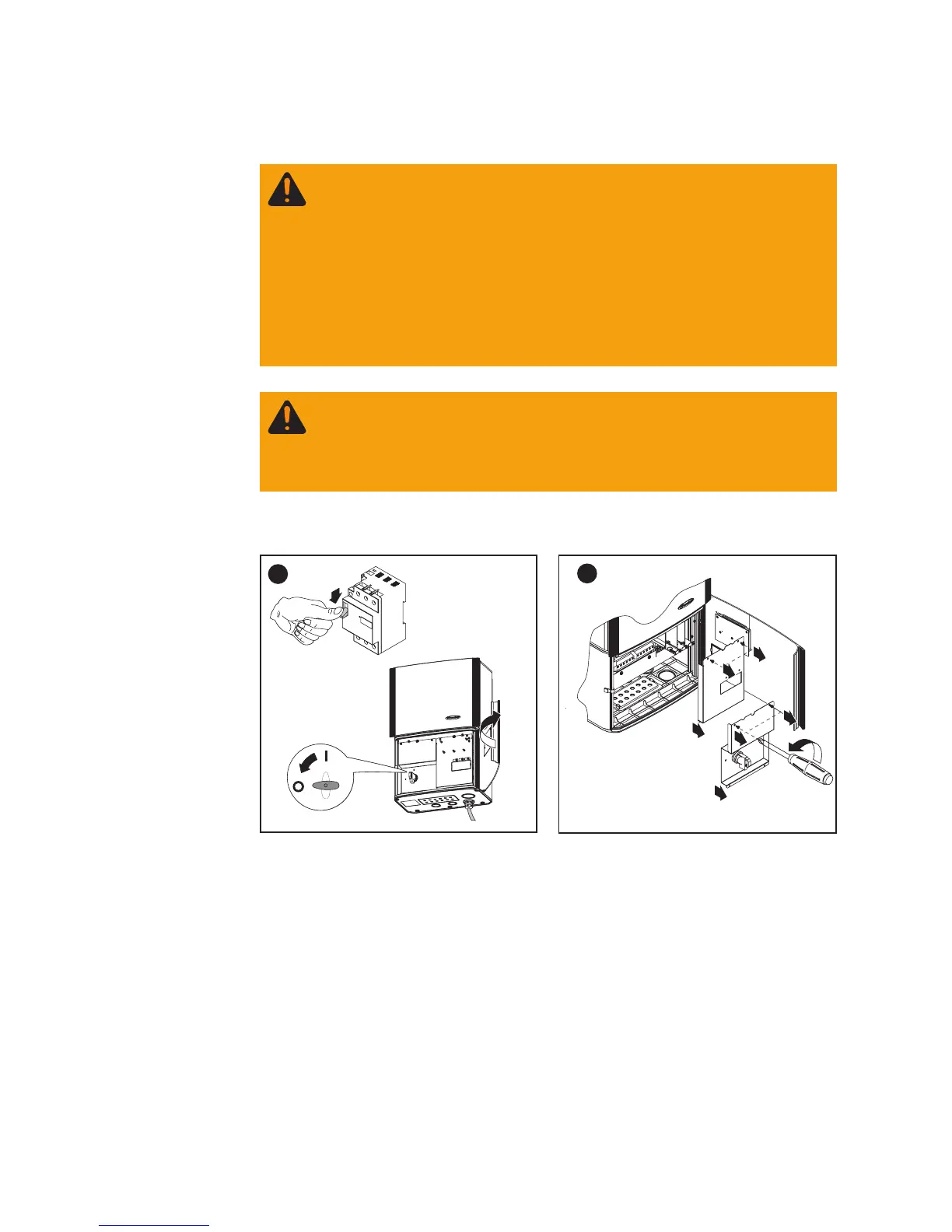 I

O