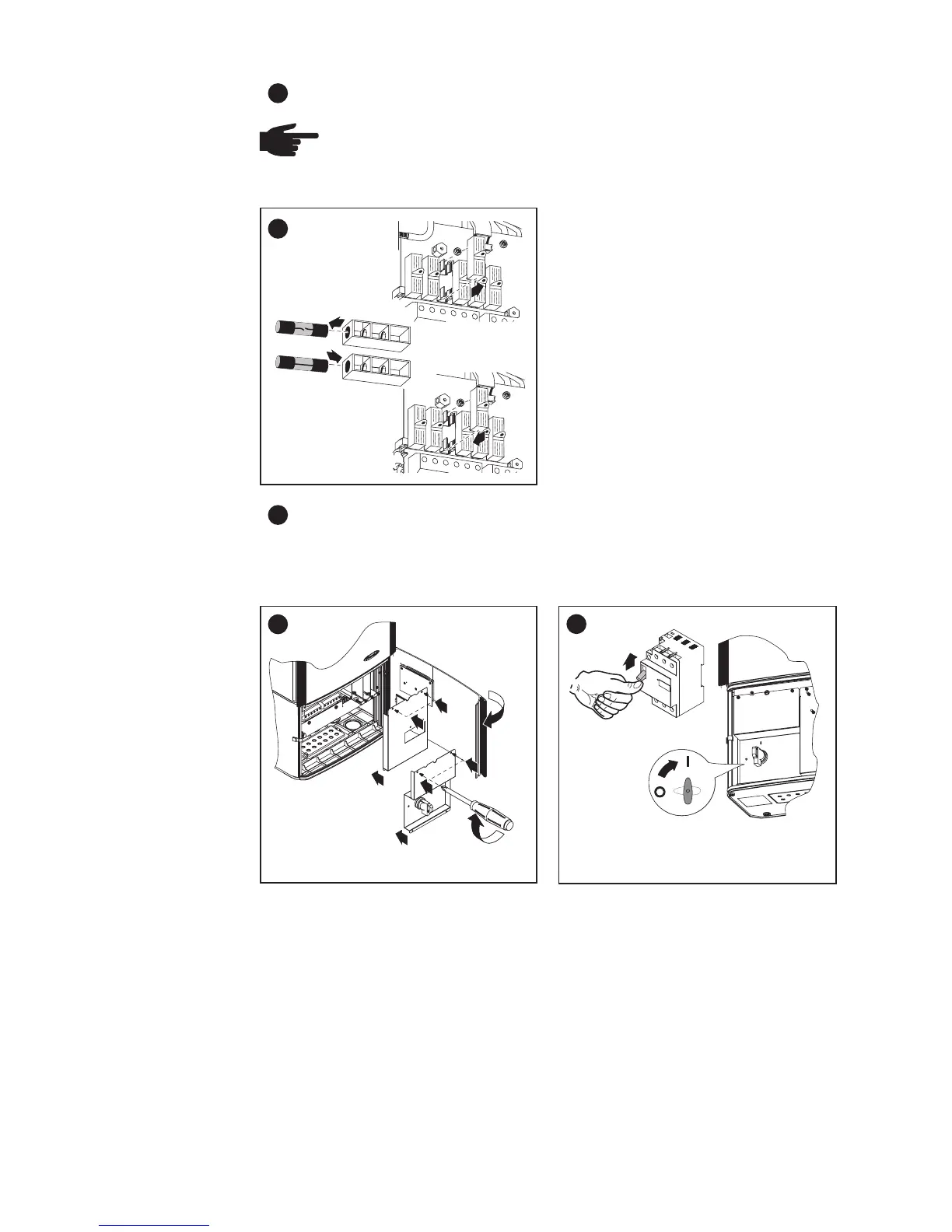 I

O