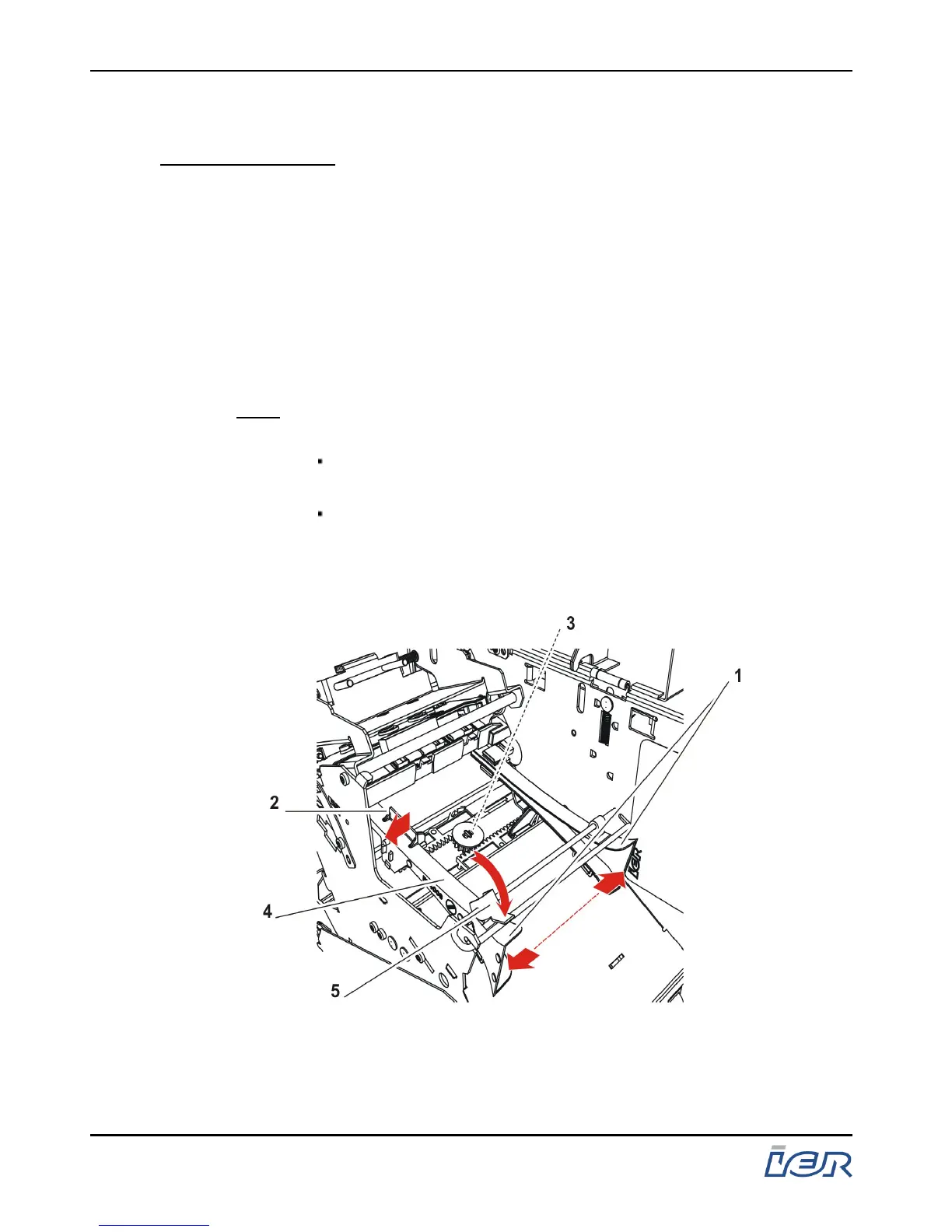 3

1

2

4

5

IER