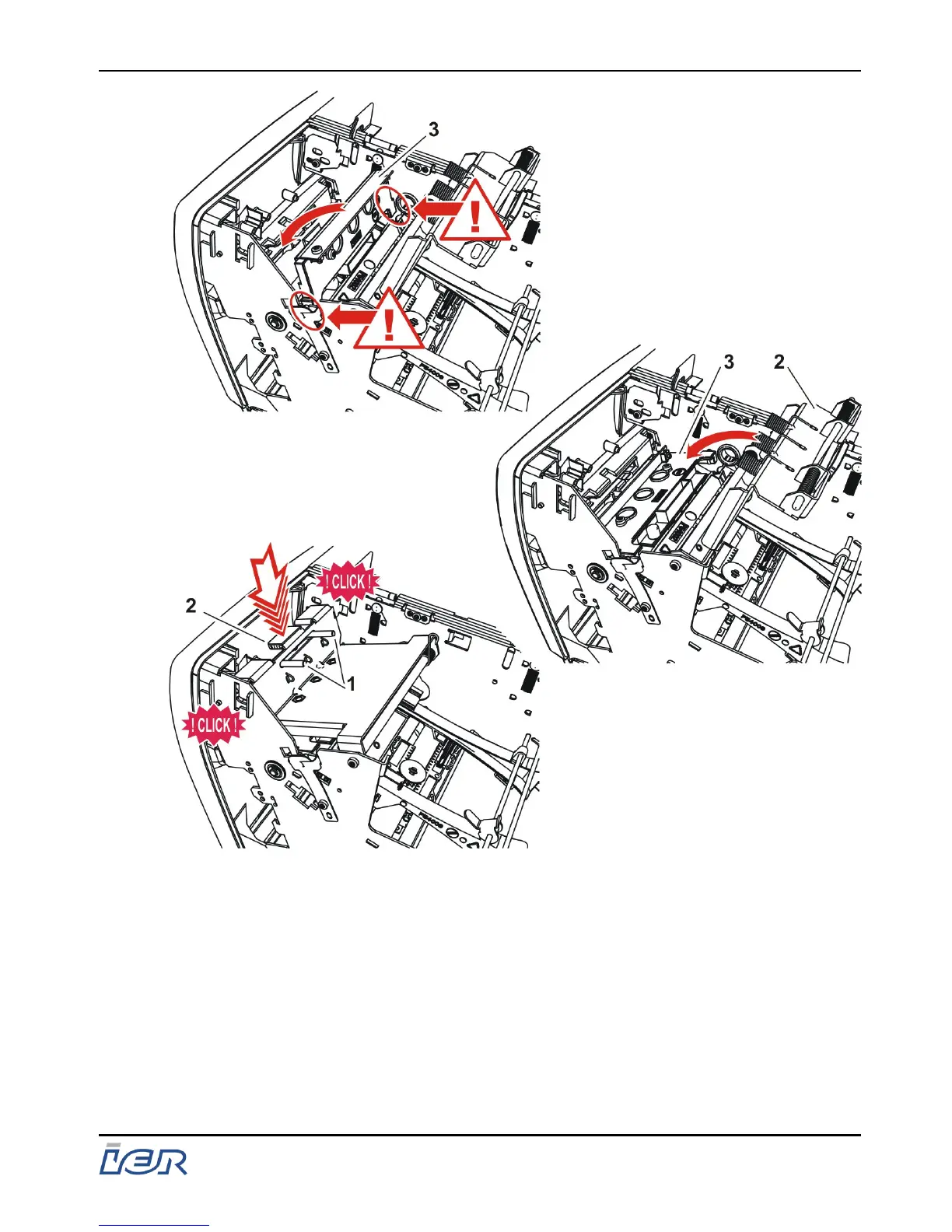 3

!

!

3 2

! CLICK !

2

1

! CLICK !

IER