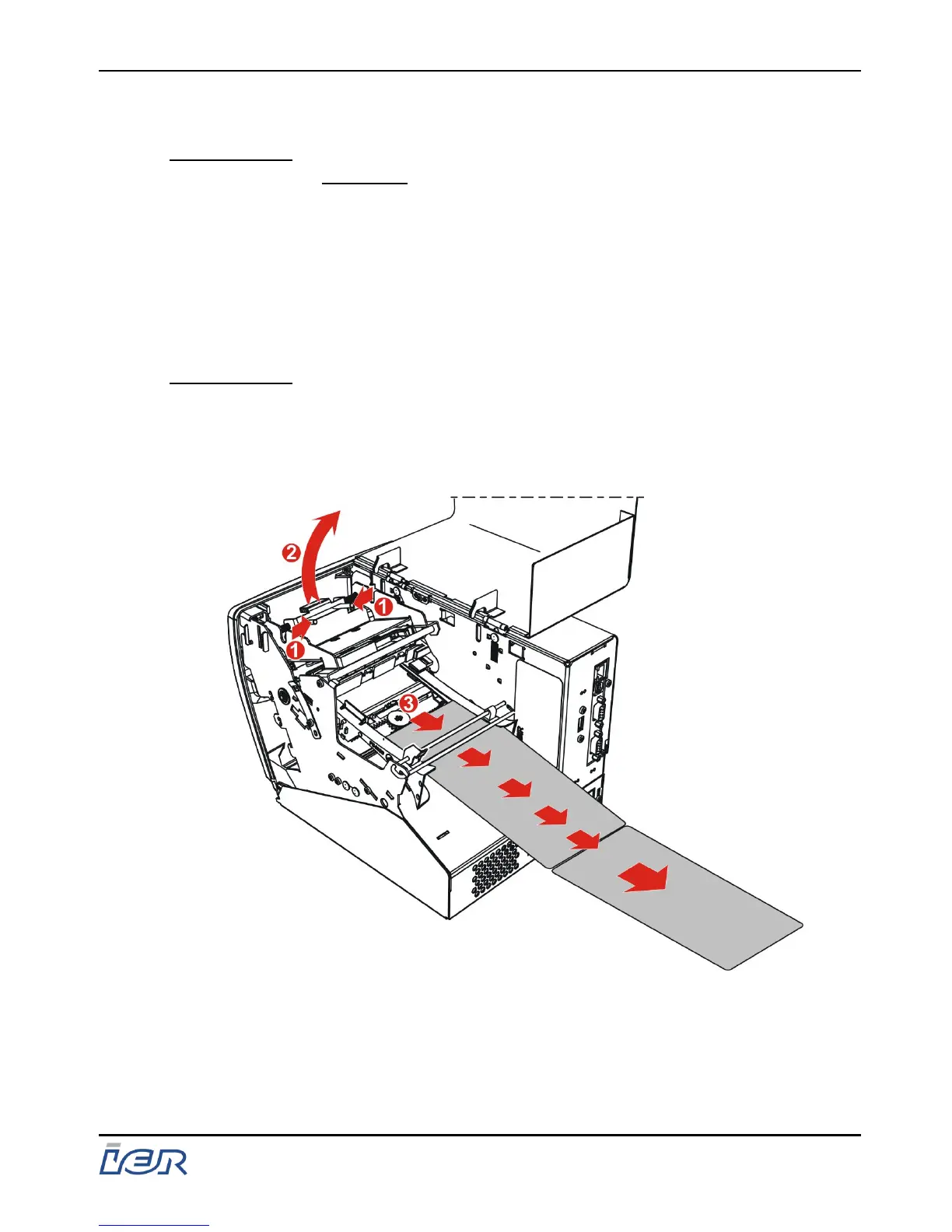 ❷
❶
❶
❸

IER