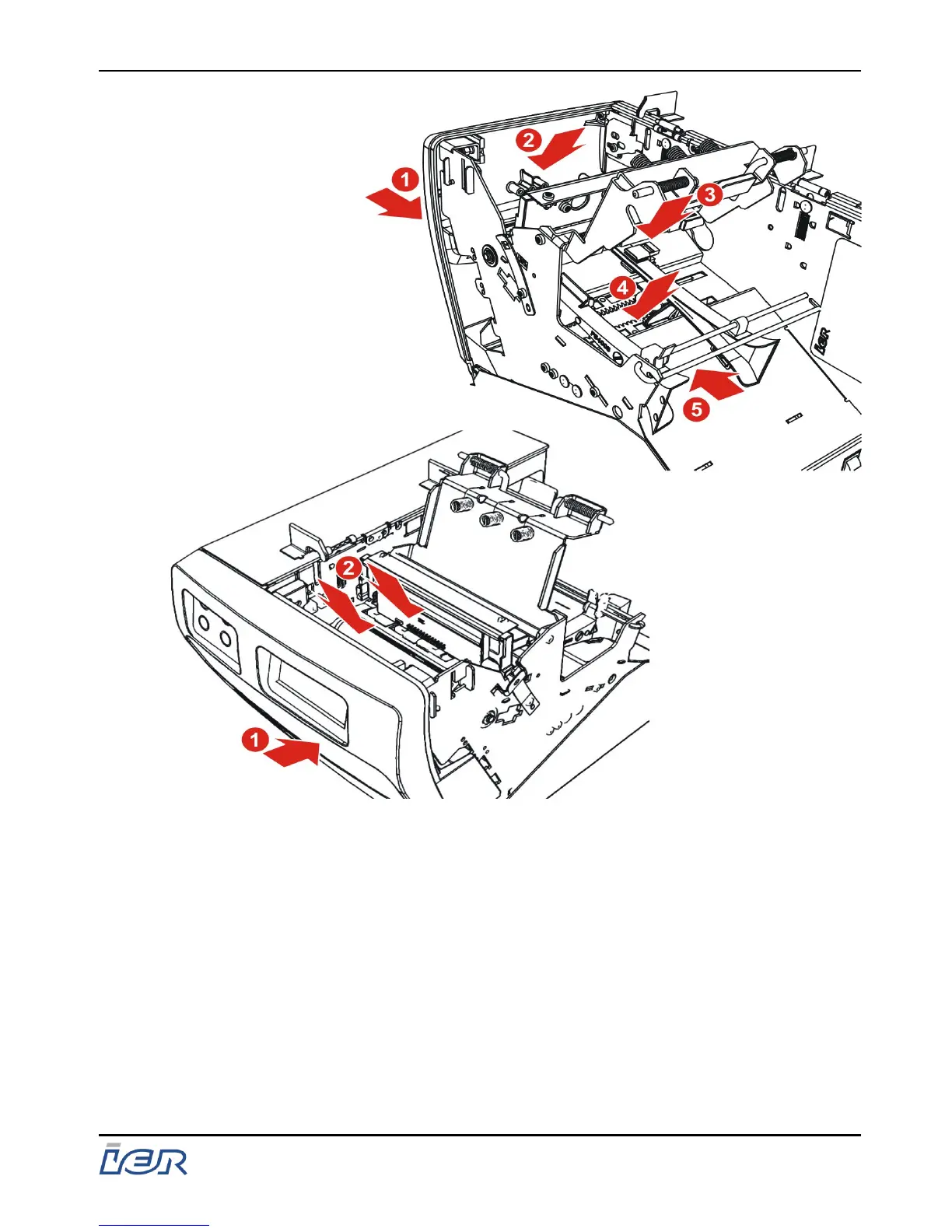 2

1

3

4

5

2

1

IER