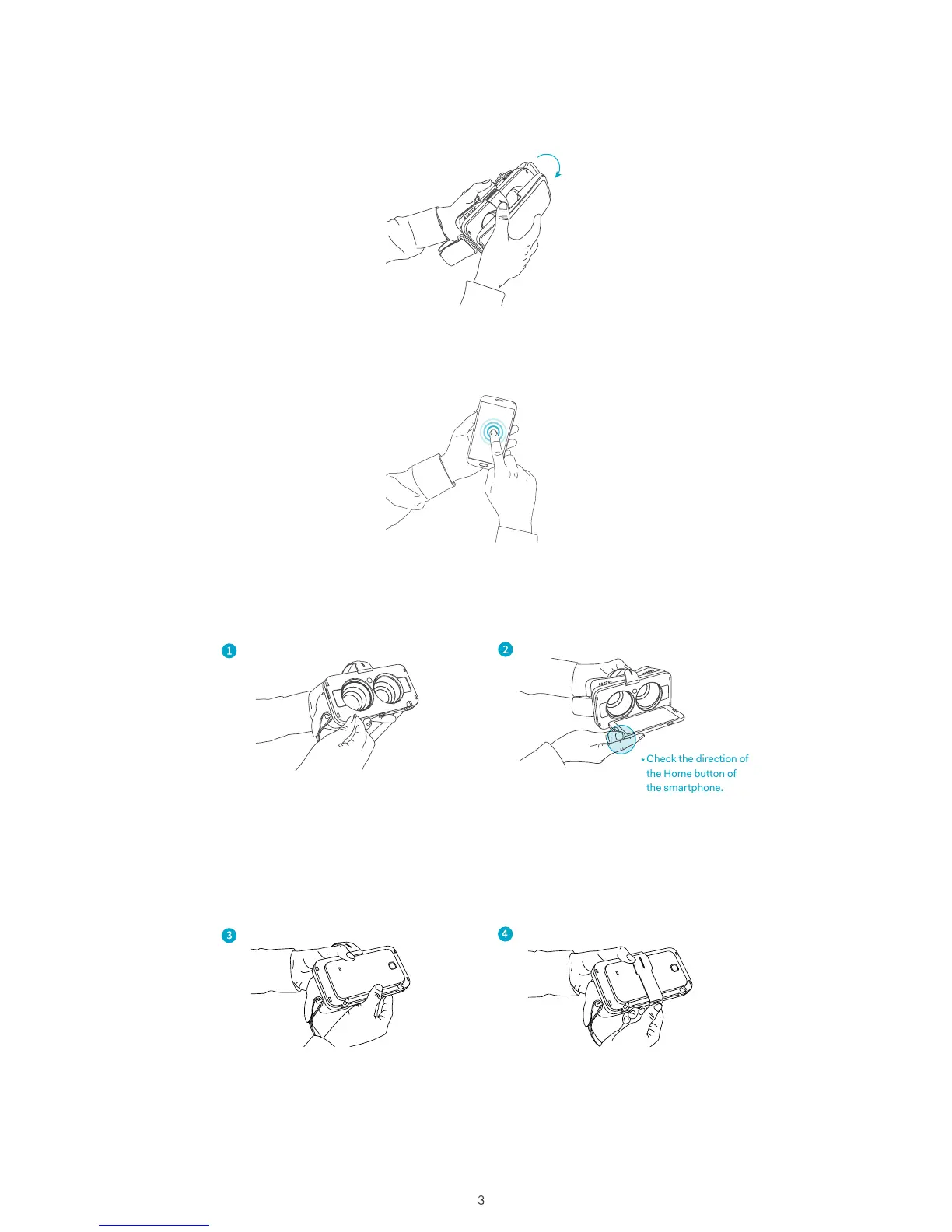 1

2

* Check the direction of the Home button of the smartphone.

3

4

3