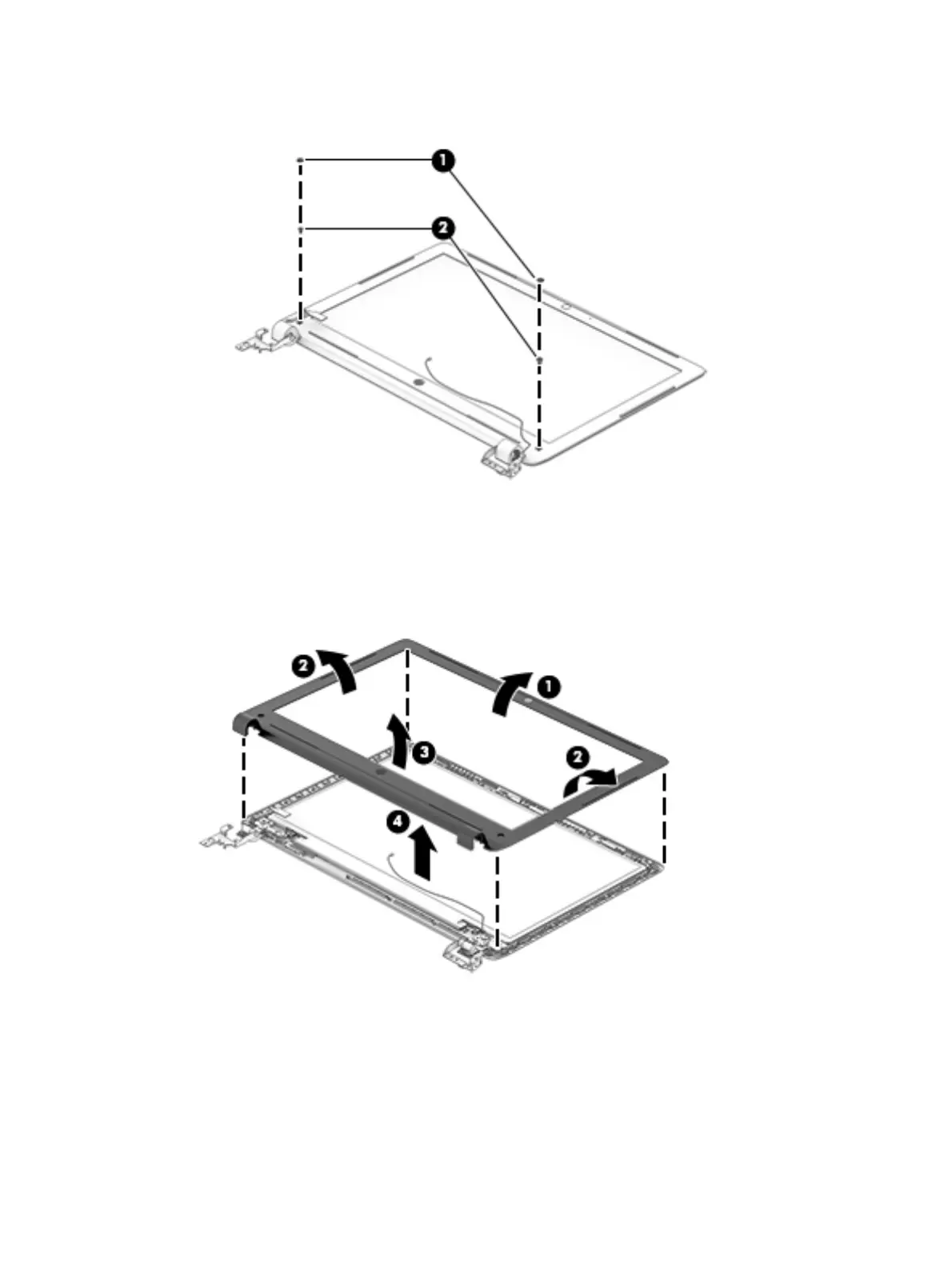 1
2

2
1
3
2
4