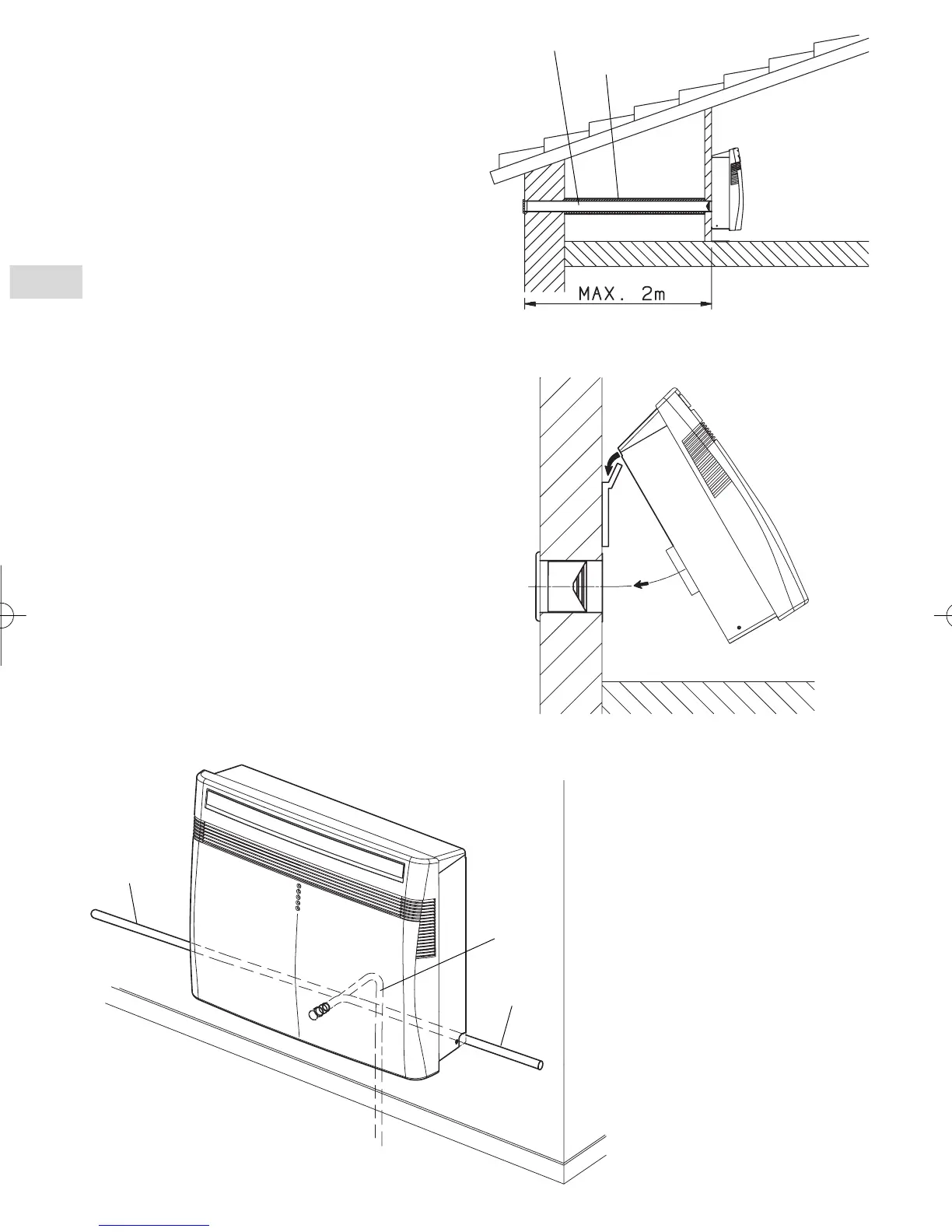 MAX. 2m