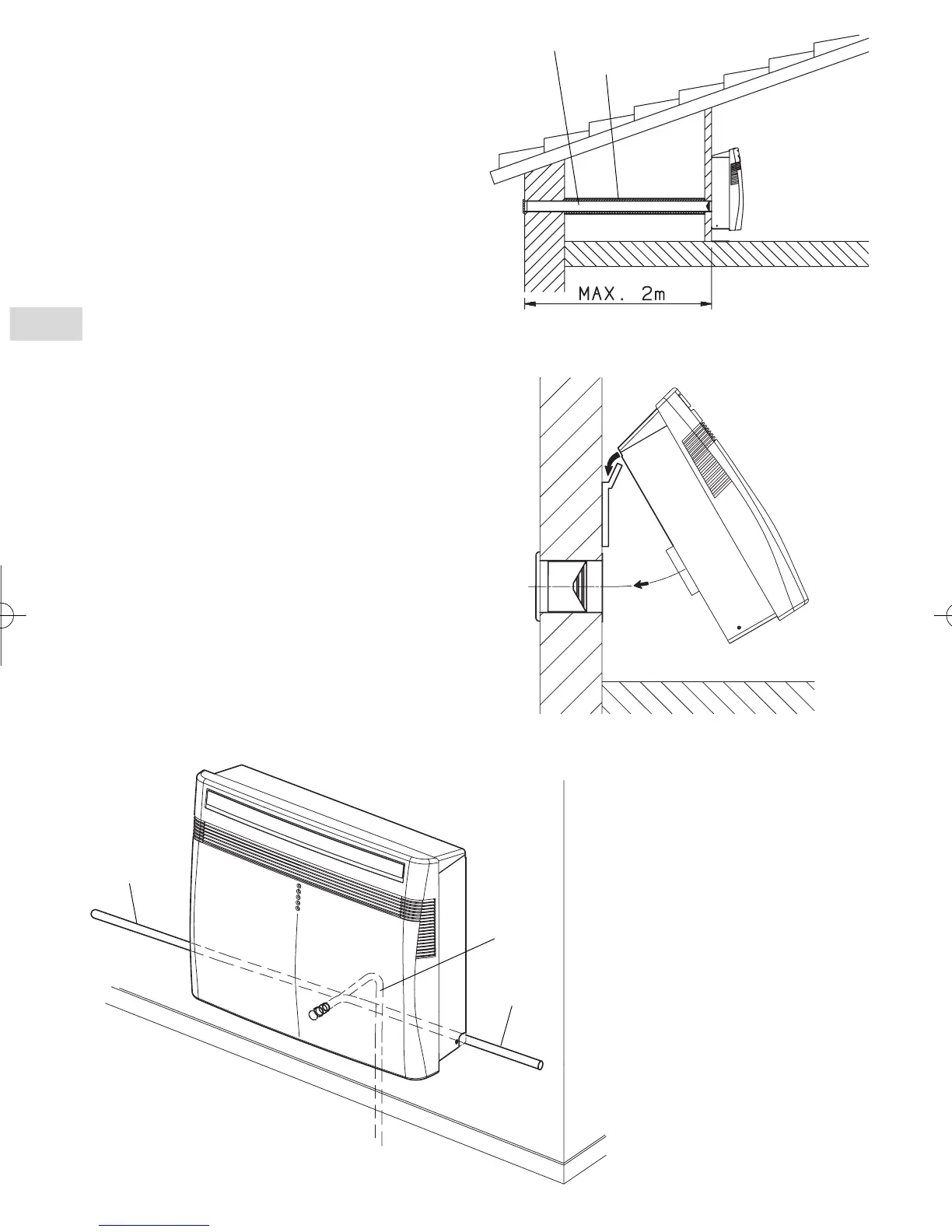 MAX. 2m