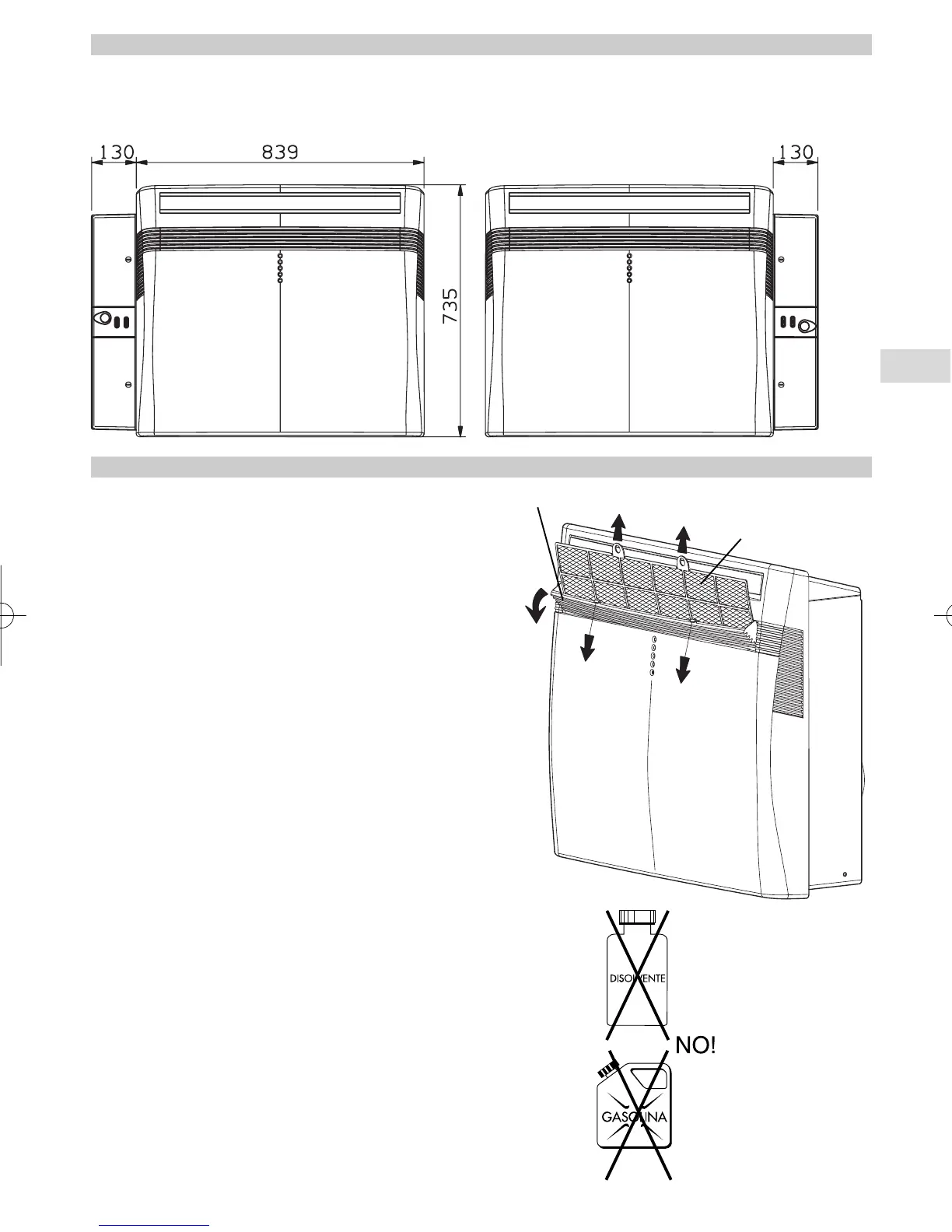 130

839

130

735

DISOLVENTE

NO!

GASOLINA