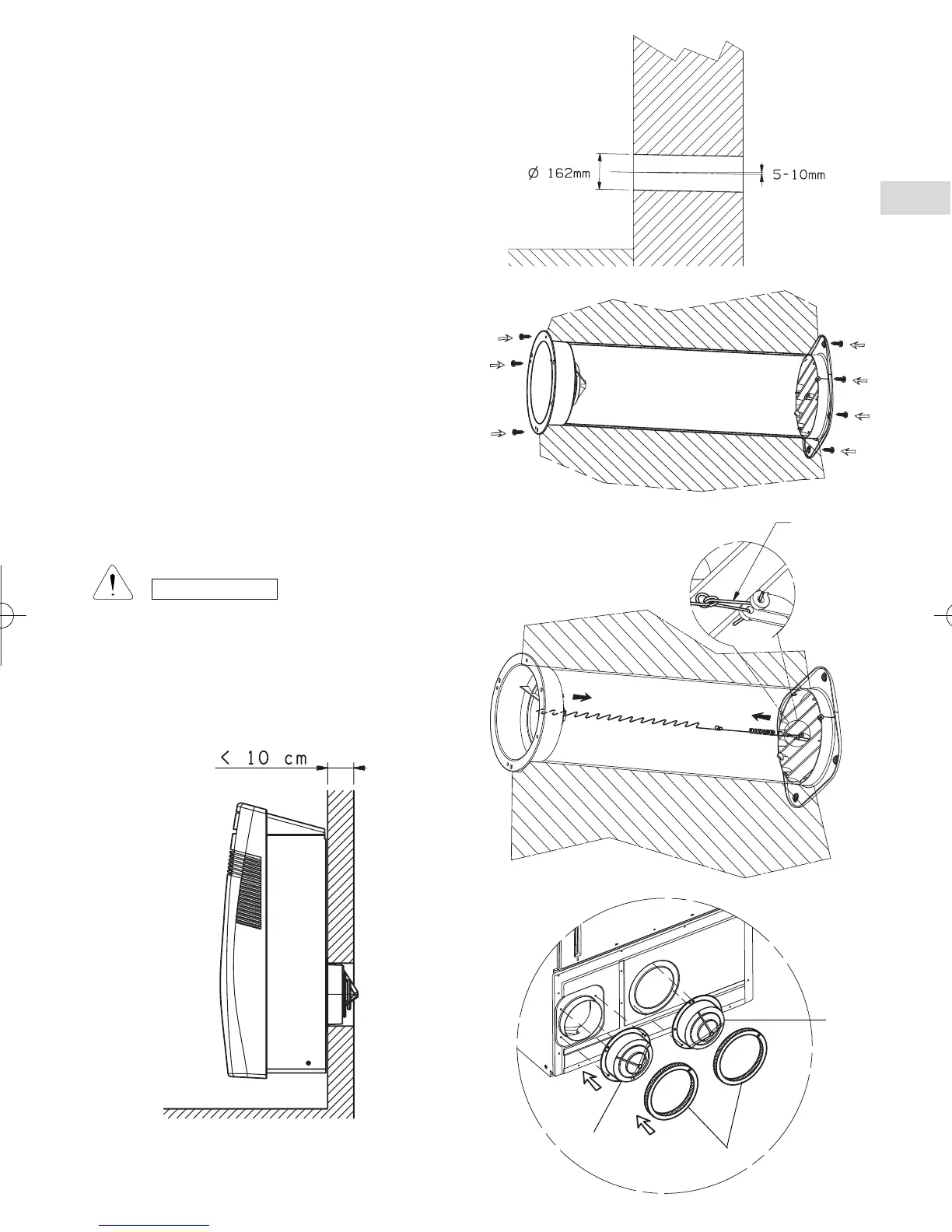 Ø 162mm

5-10mm

< 10 cm