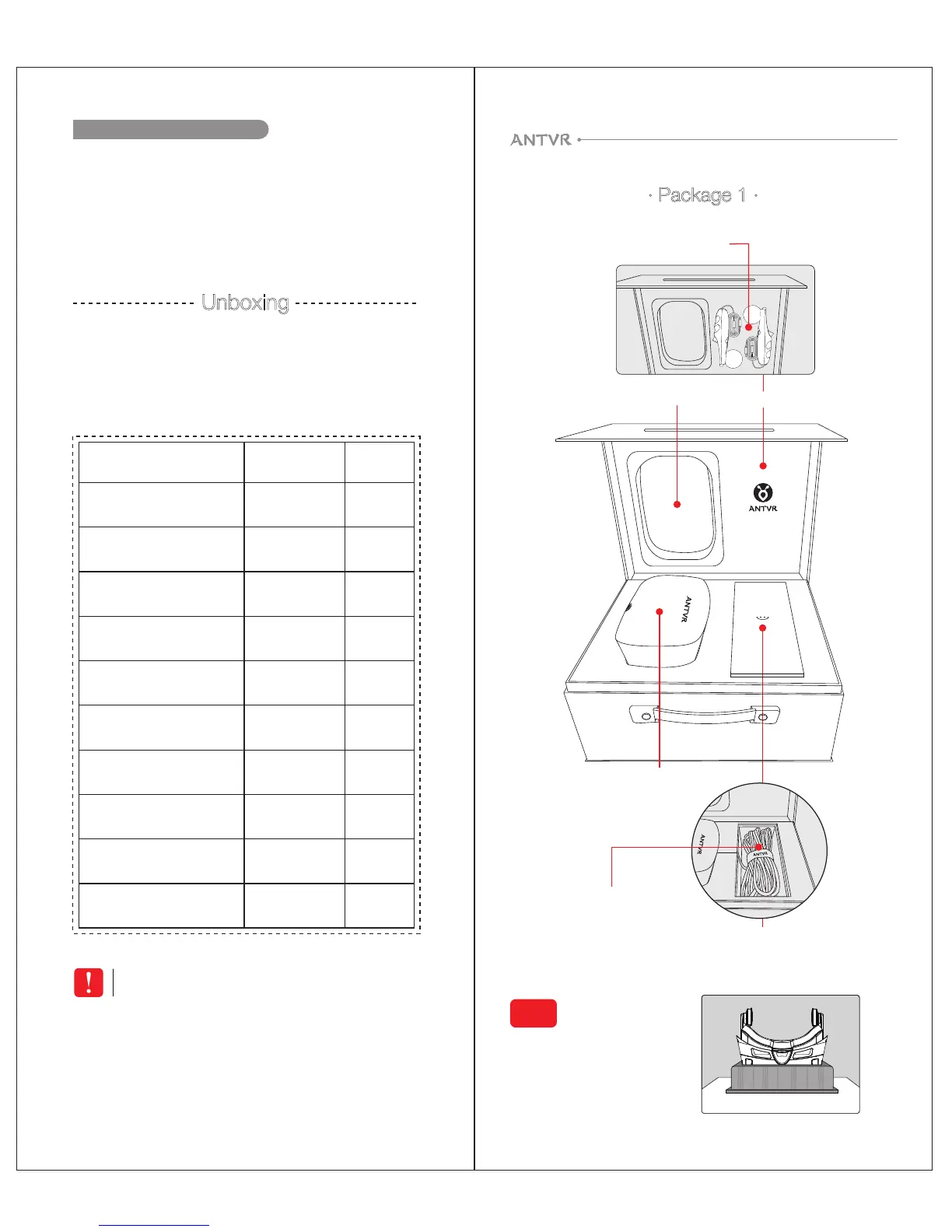 Unboxing

ANTVR

· Package 1 ·

ANTVR

ANTVR

ANTVR

ANTVR