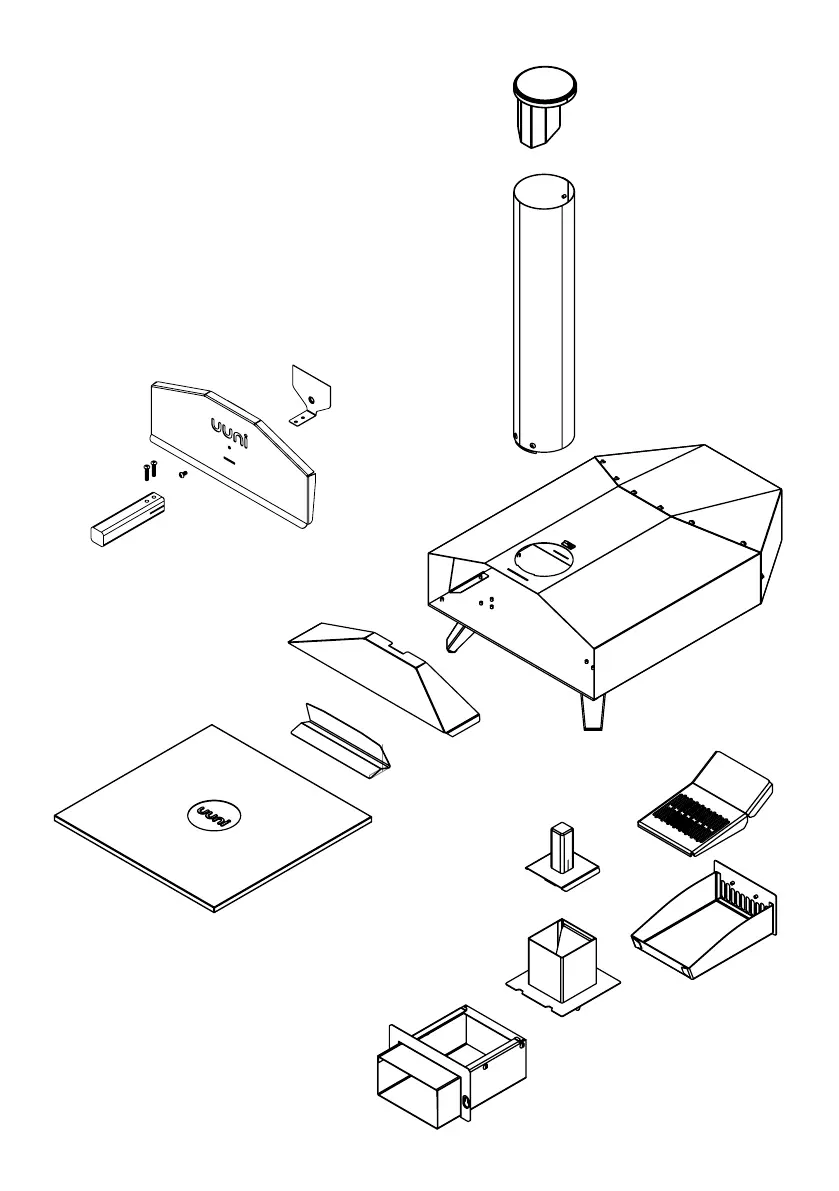 uuni

uuni