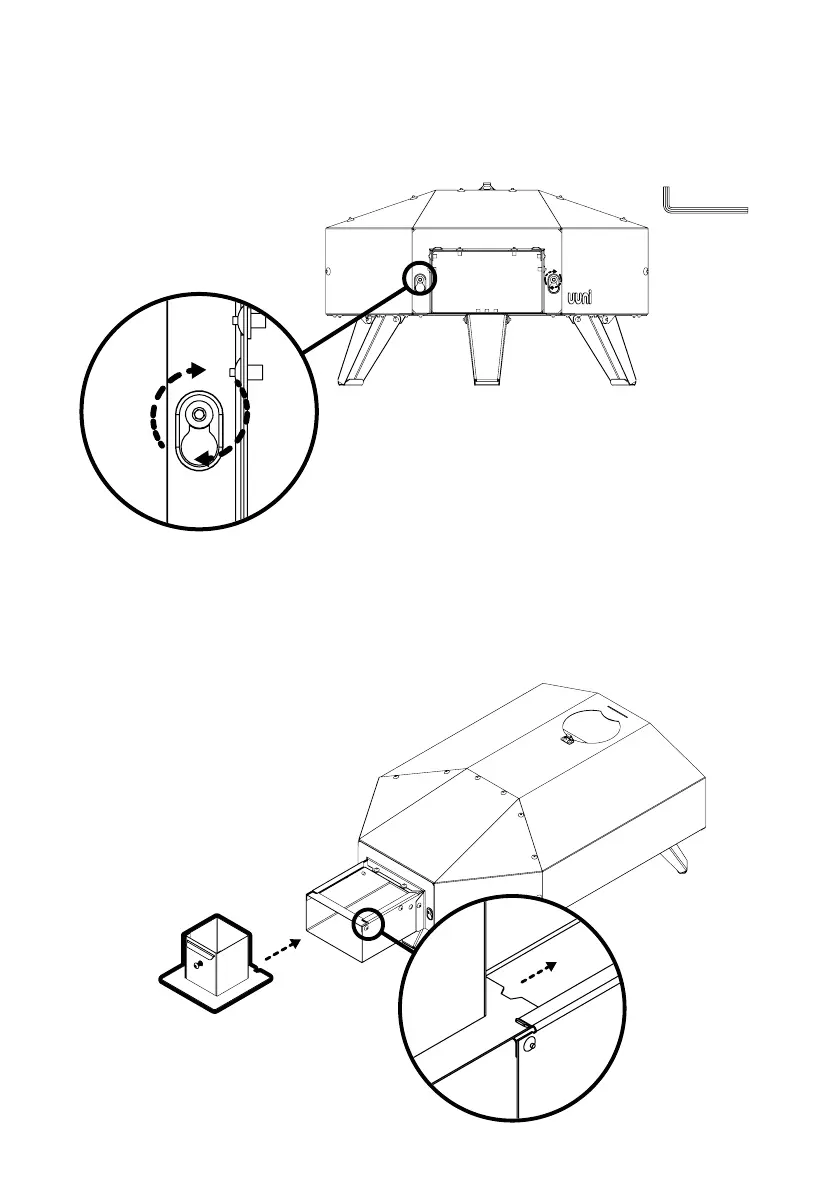 uuni