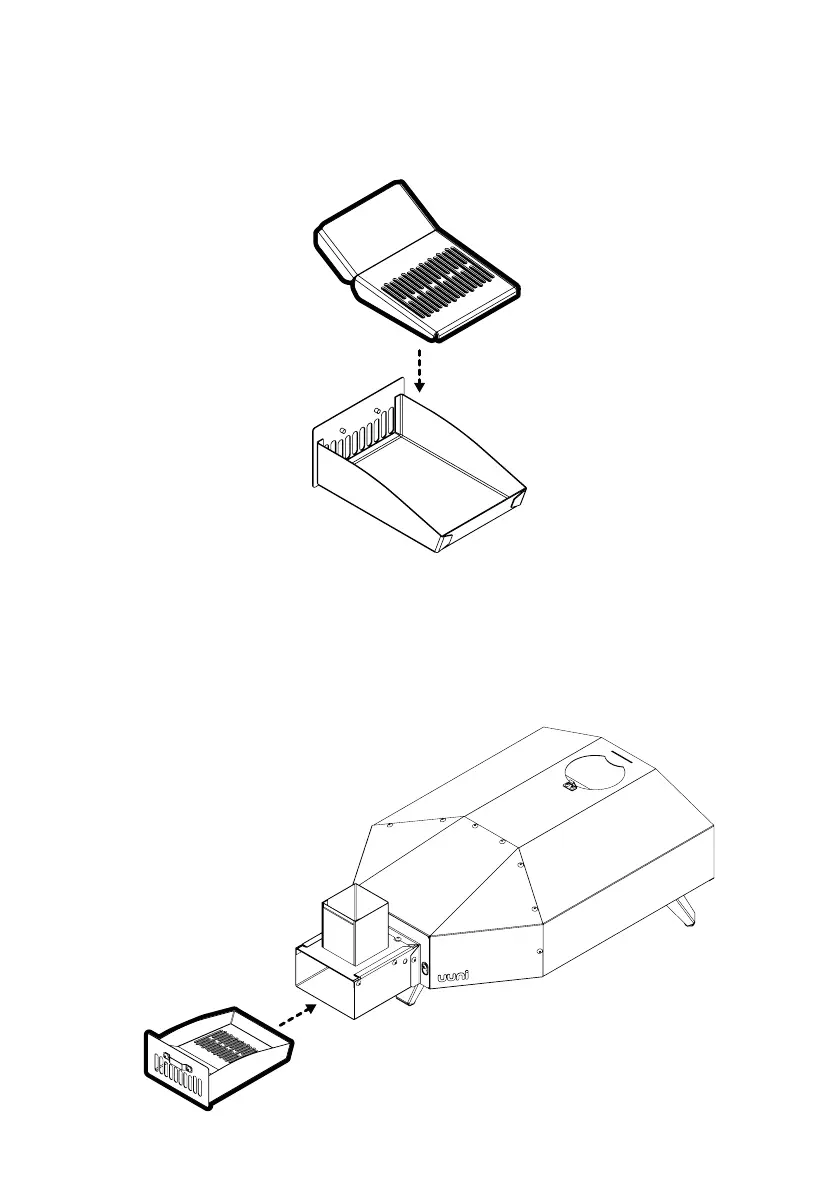 uuni