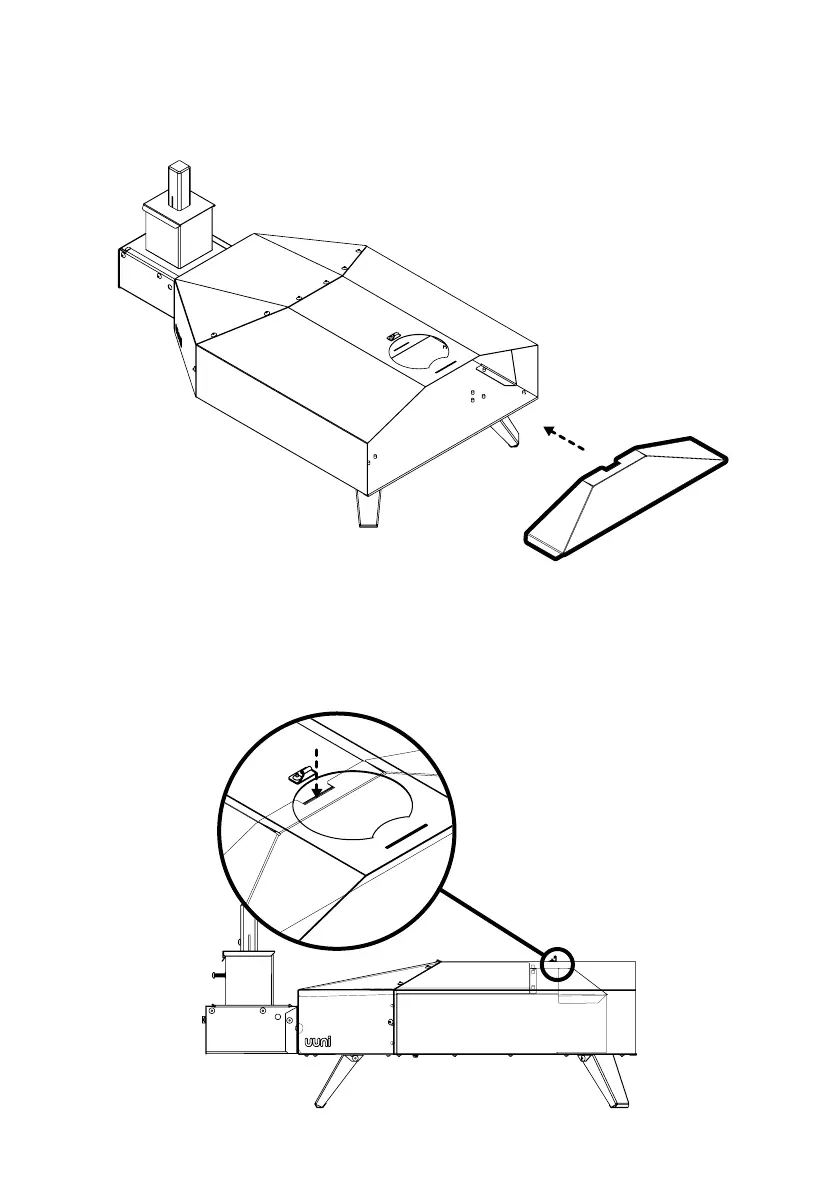 uuni